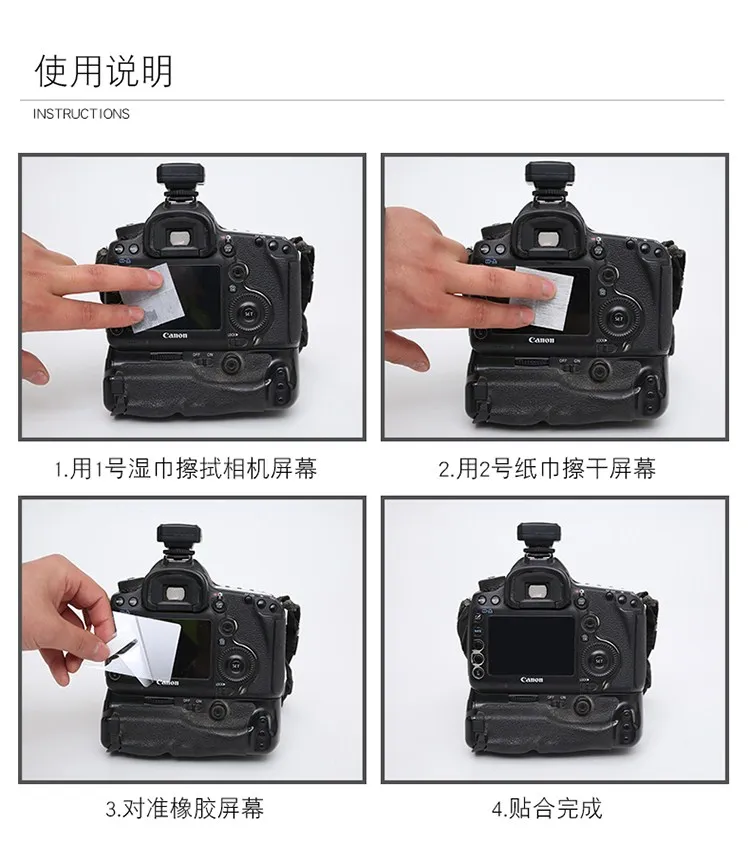 使用说明

INSTRUCTIONS

Canon

1.用1号湿巾擦拭相机屏幕

Canon

2.用2号纸巾擦干屏幕

Canon

3.对准橡胶屏幕

Canon

4.贴合完成