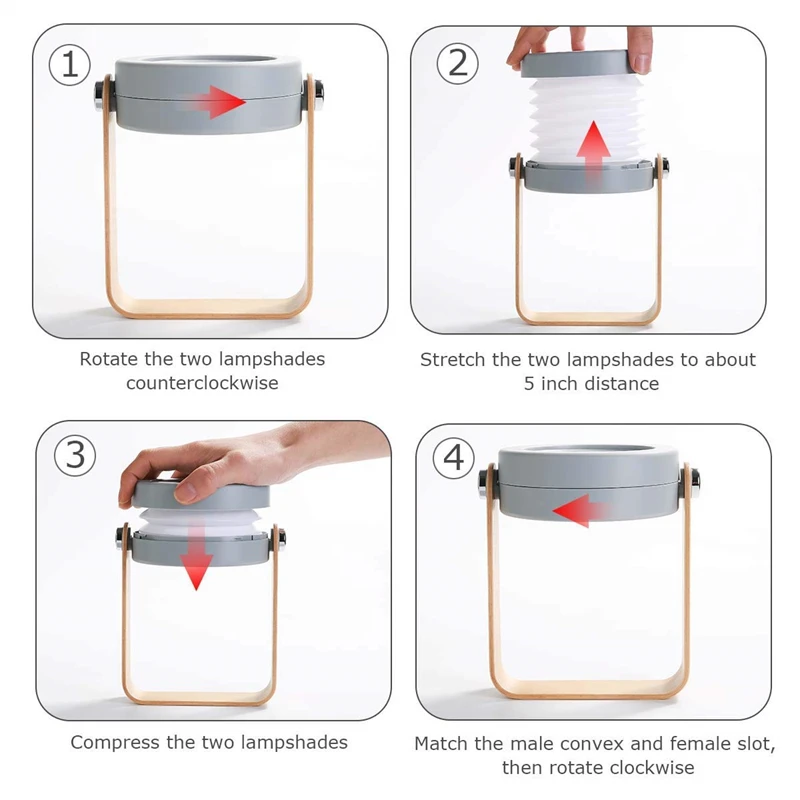 ①

Rotate the two lampshades counterclockwise

②

Stretch the two lampshades to about 5 inch distance

③

Compress the two lampshades

④

Match the male convex and female slot, then rotate clockwise