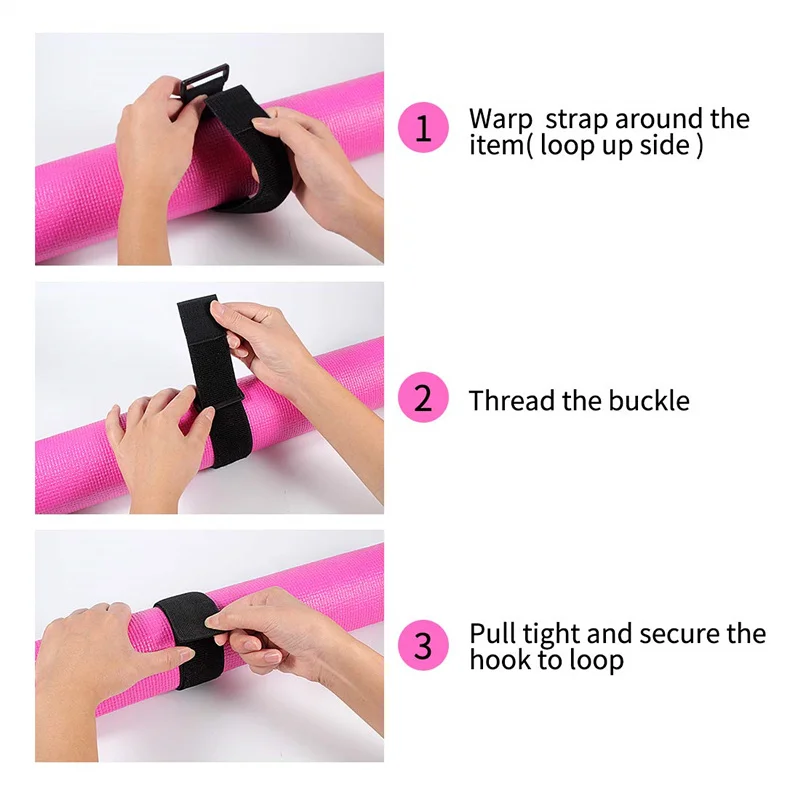 1 Warp  strap around the item( loop up side )

2 Thread the buckle

3 Pull tight and secure the hook to loop