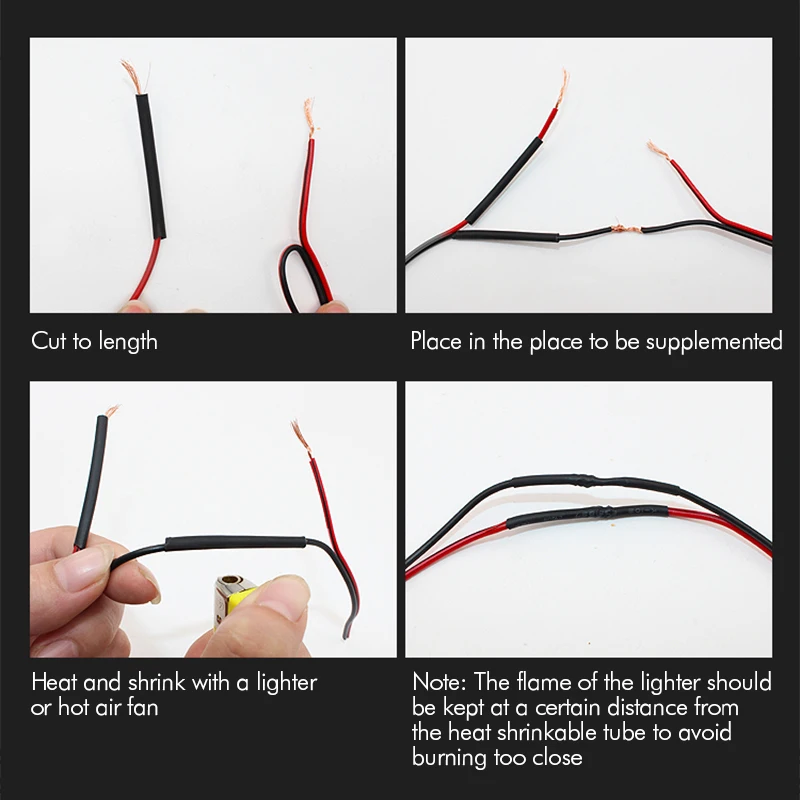 Cut to length

Place in the place to be supplemented

Heat and shrink with a lighter or hot air fan

Note: The flame of the lighter should be kept at a certain distance from the heat shrinkable tube to avoid burning too close