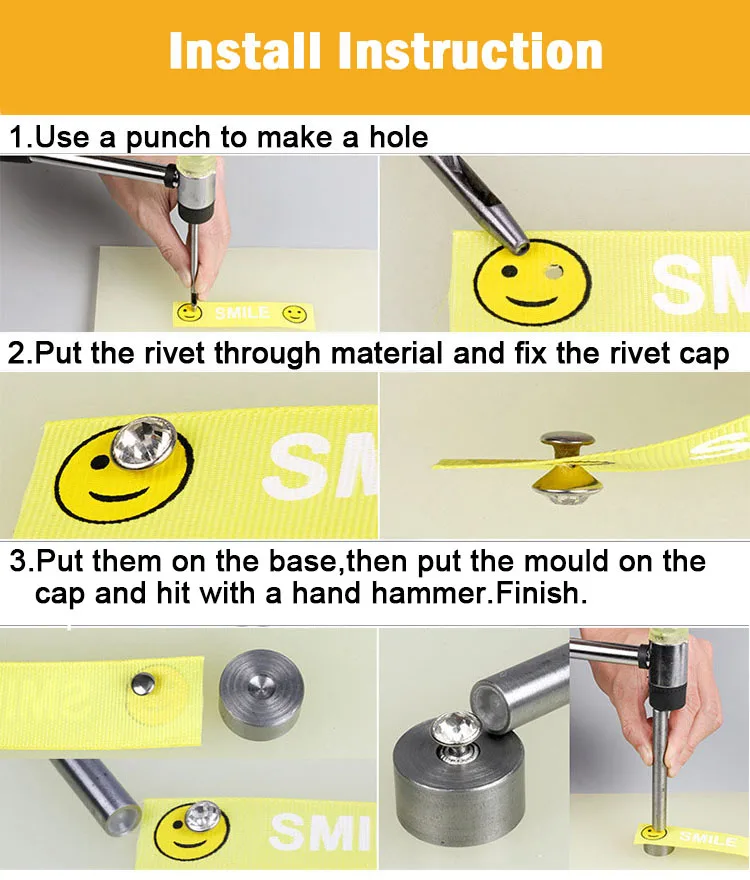 Install Instruction

1.Use a punch to make a hole

SMILE

SM

2.Put the rivet through material and fix the rivet cap

SM

3.Put them on the base,then put the mould on the cap and hit with a hand hammer.Finish.

SMI

SMILE