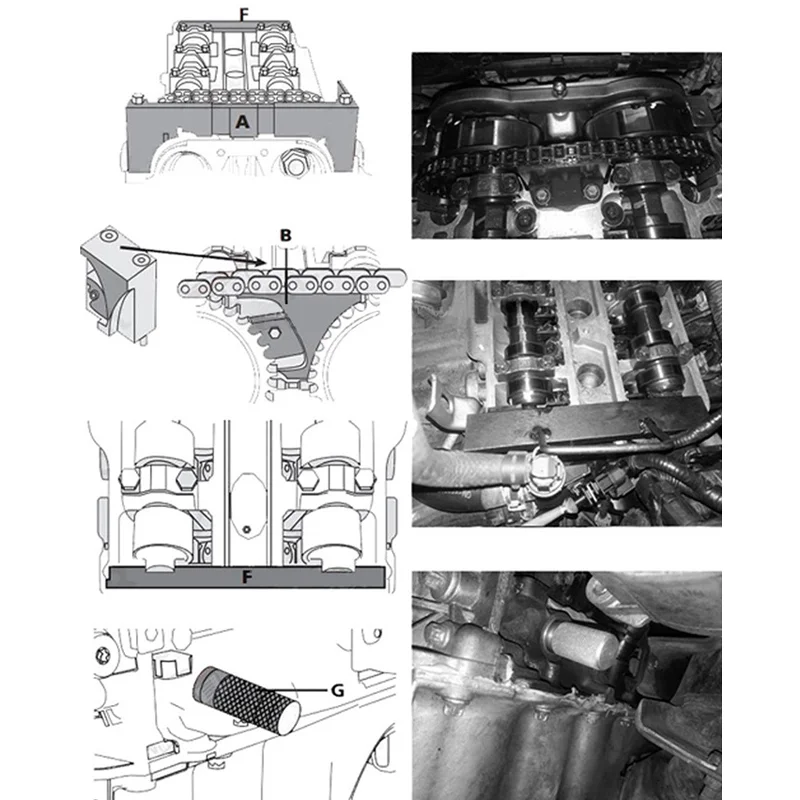 F
A
B
F
G