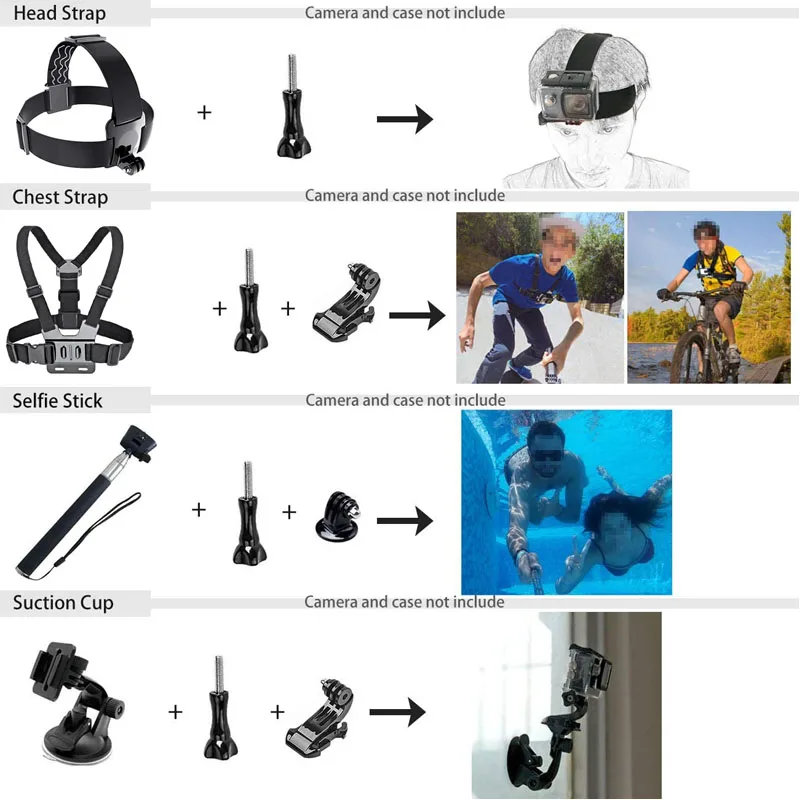 Head Strap
Camera and case not include
+

Chest Strap
Camera and case not include
+ +

Selfie Stick
Camera and case not include
+ +

Suction Cup
Camera and case not include
+ +