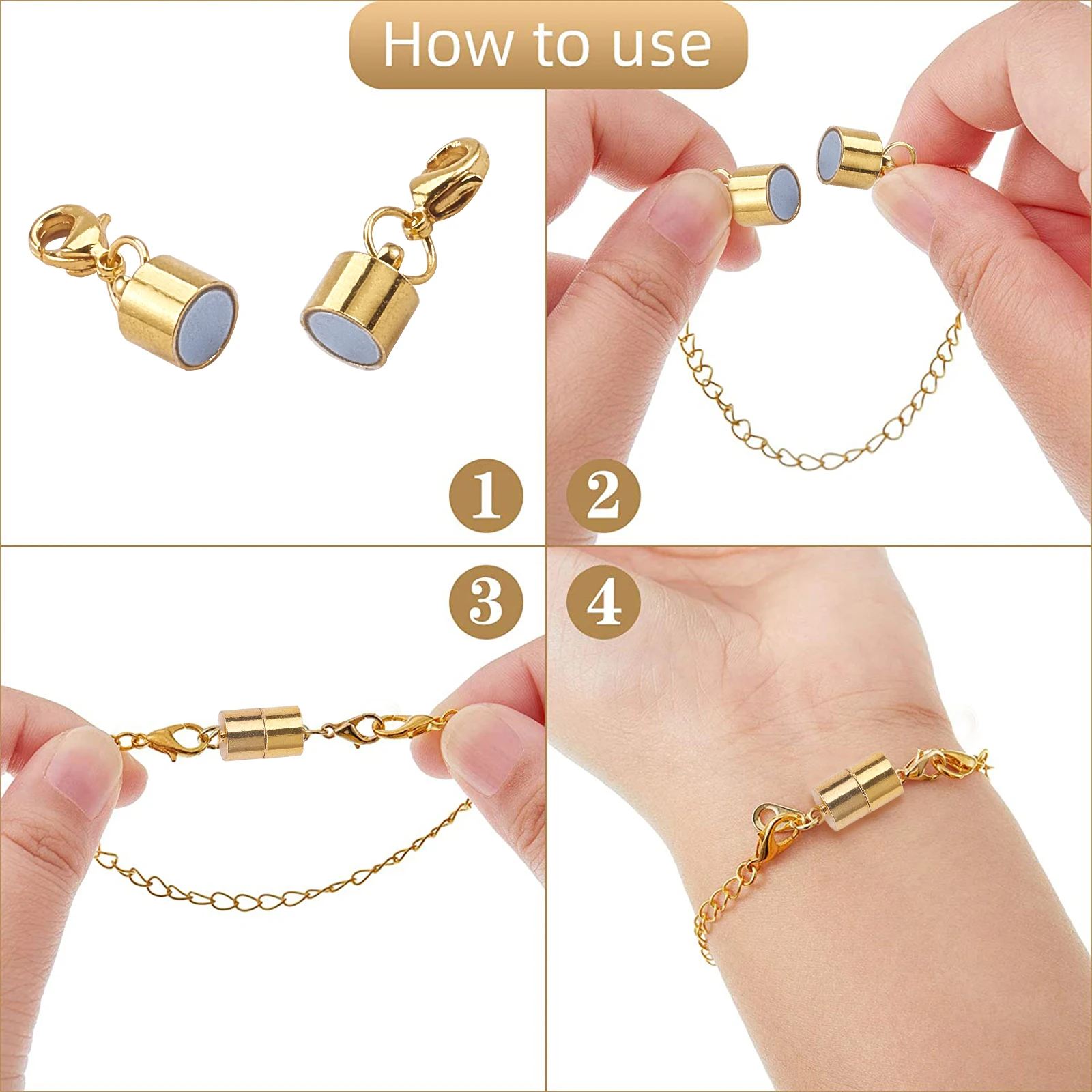 How to use

1

2

3

4