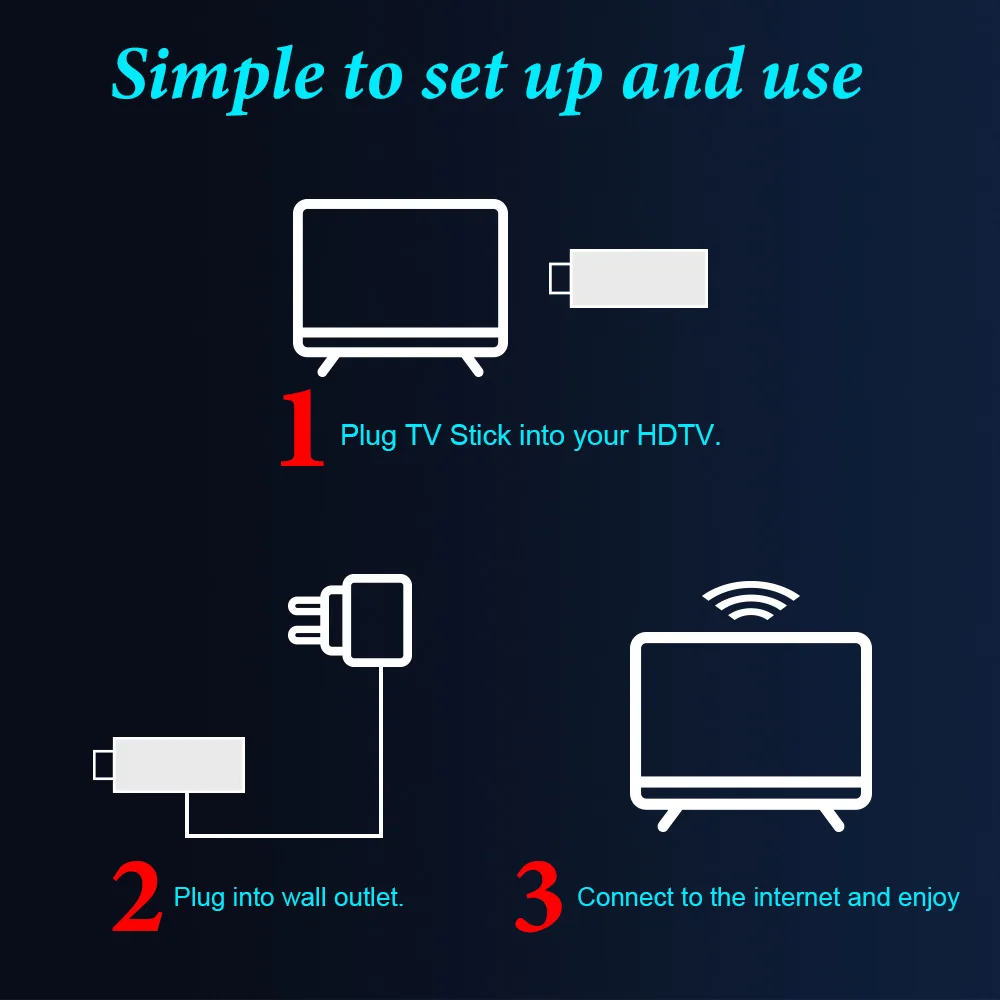 Simple to set up and use

1 Plug TV Stick into your HDTV.

2 Plug into wall outlet.

3 Connect to the internet and enjoy