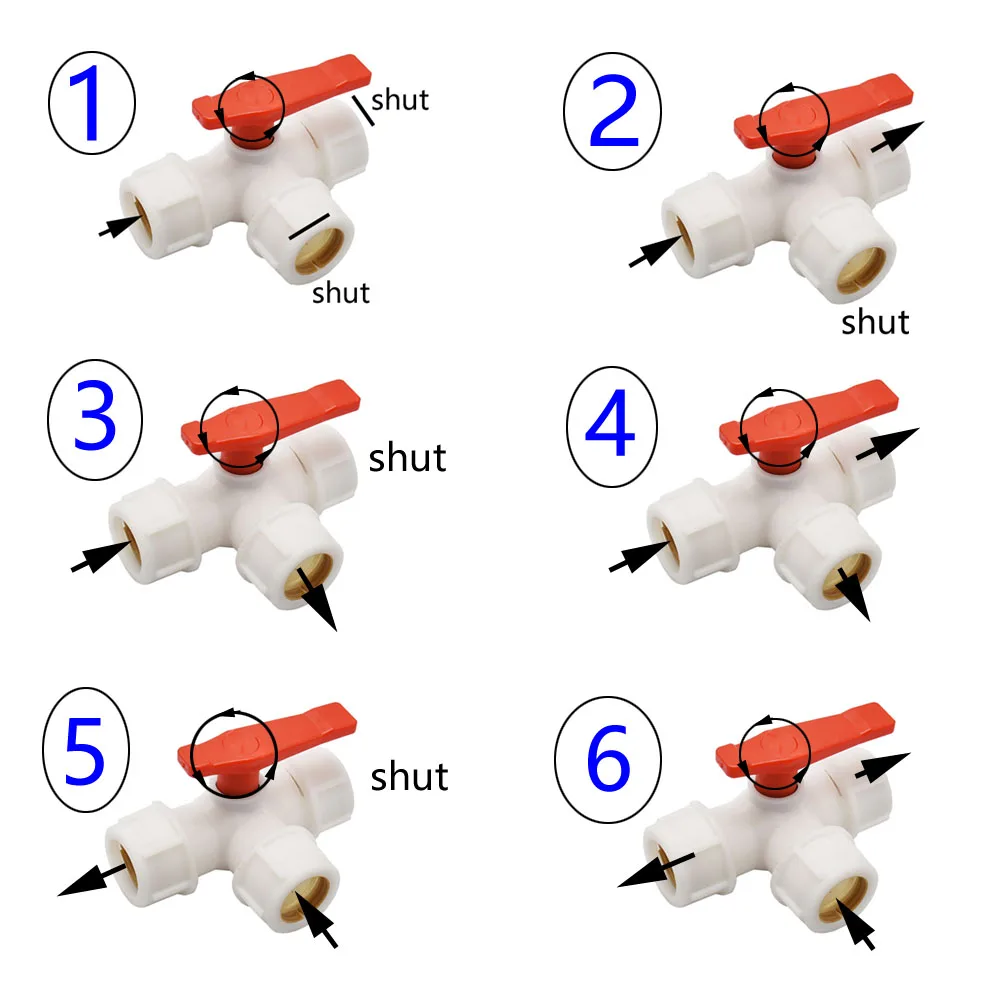 1
shut
shut

2
shut

3
shut

4

5
shut

6