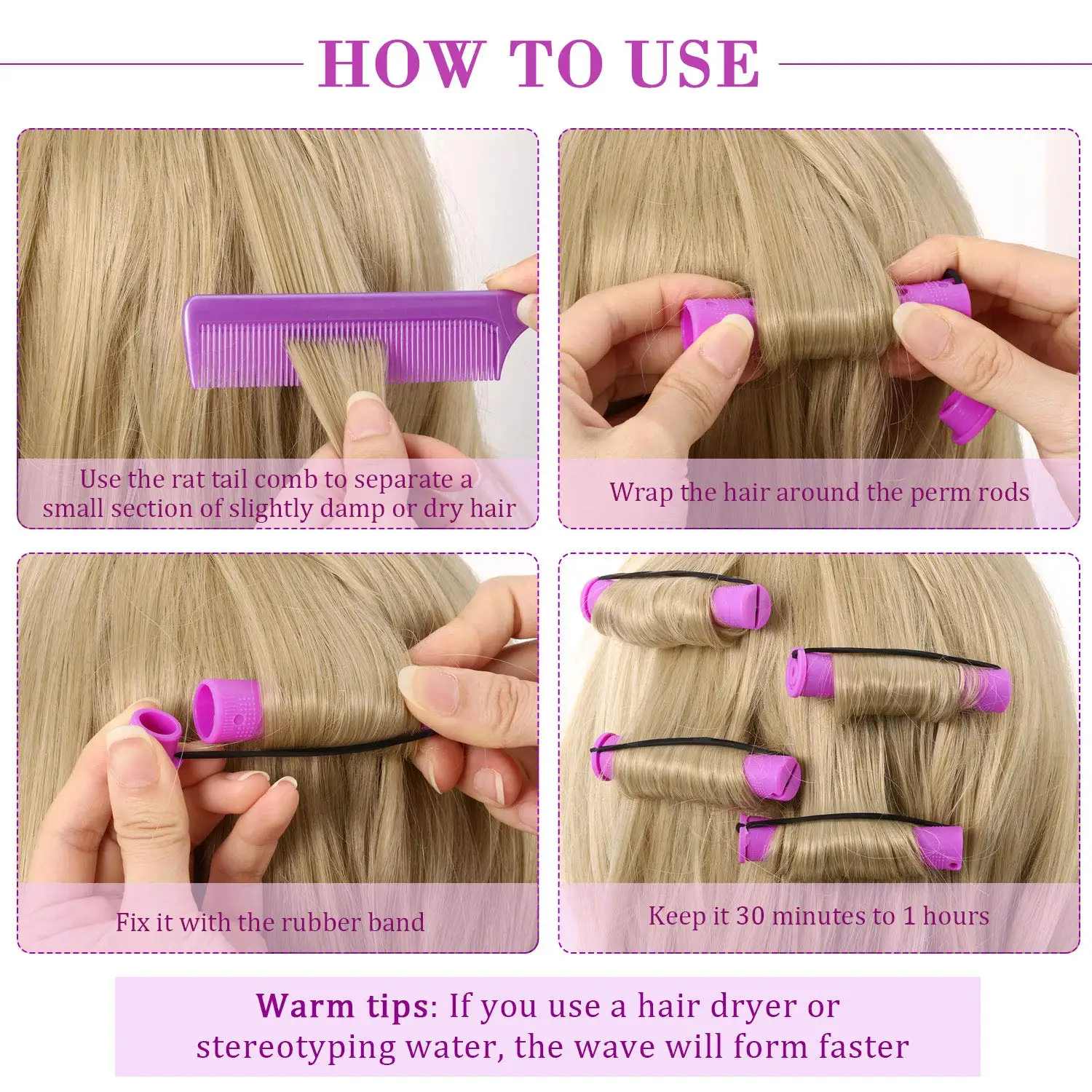 HOW TO USE

Use the rat tail comb to separate a small section of slightly damp or dry hair

Wrap the hair around the perm rods

Fix it with the rubber band

Keep it 30 minutes to 1 hours

Warm tips: If you use a hair dryer or stereotyping water, the wave will form faster