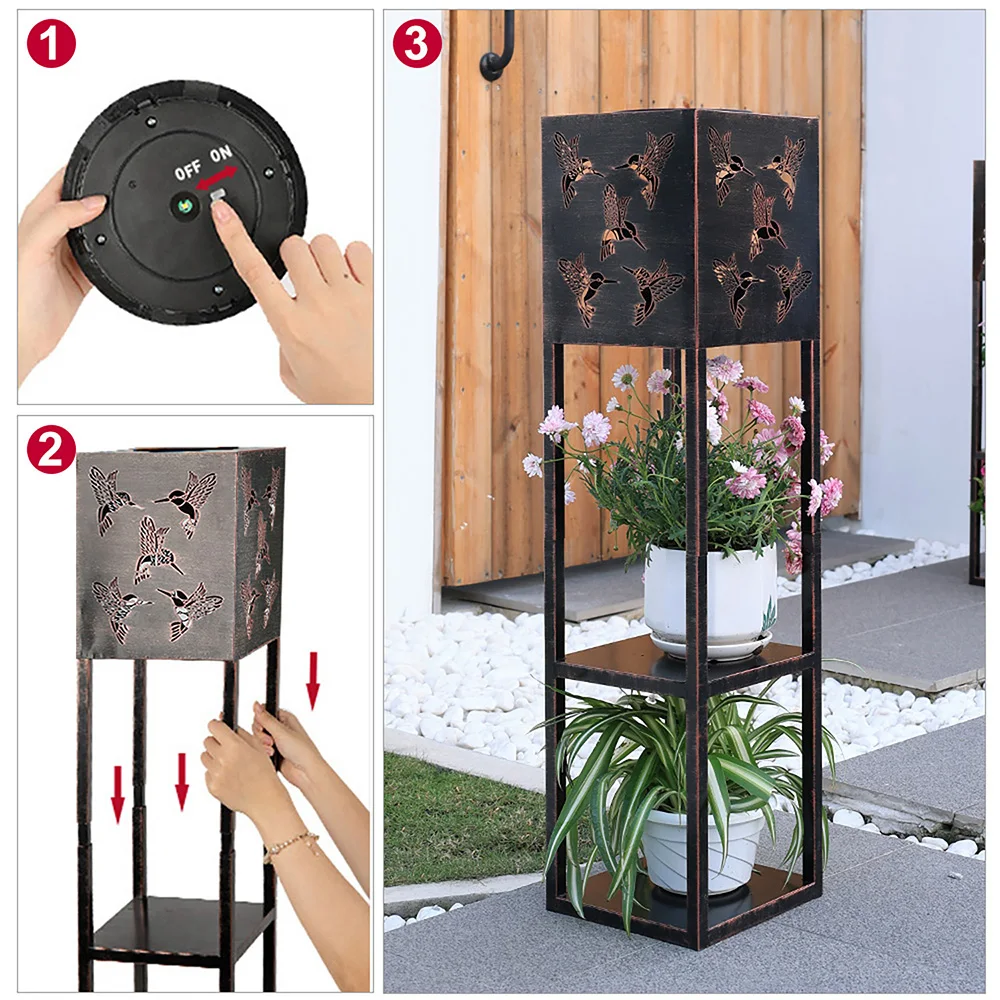 1
OFF ON
2
3