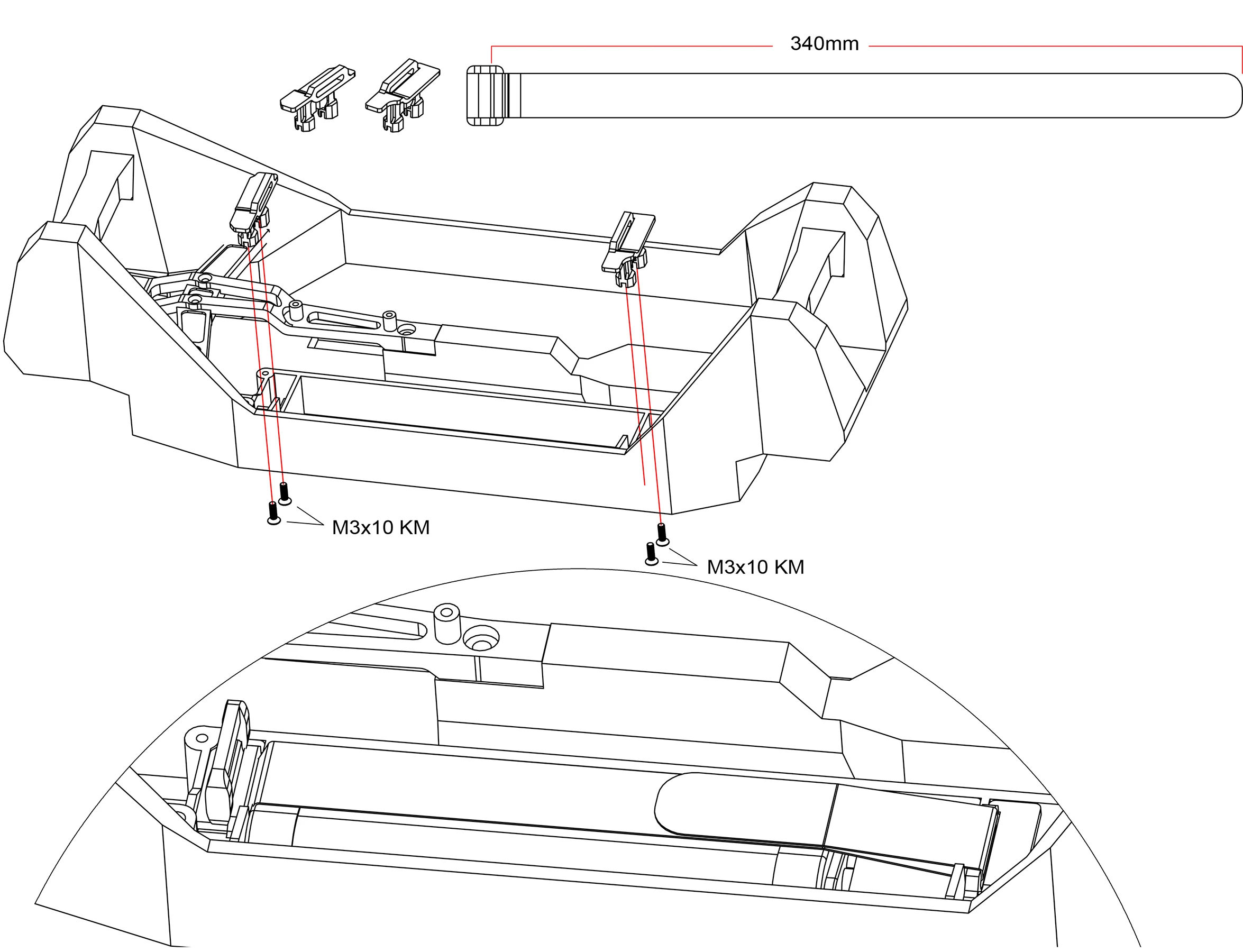 340mm

M3x10 KM

M3x10 KM