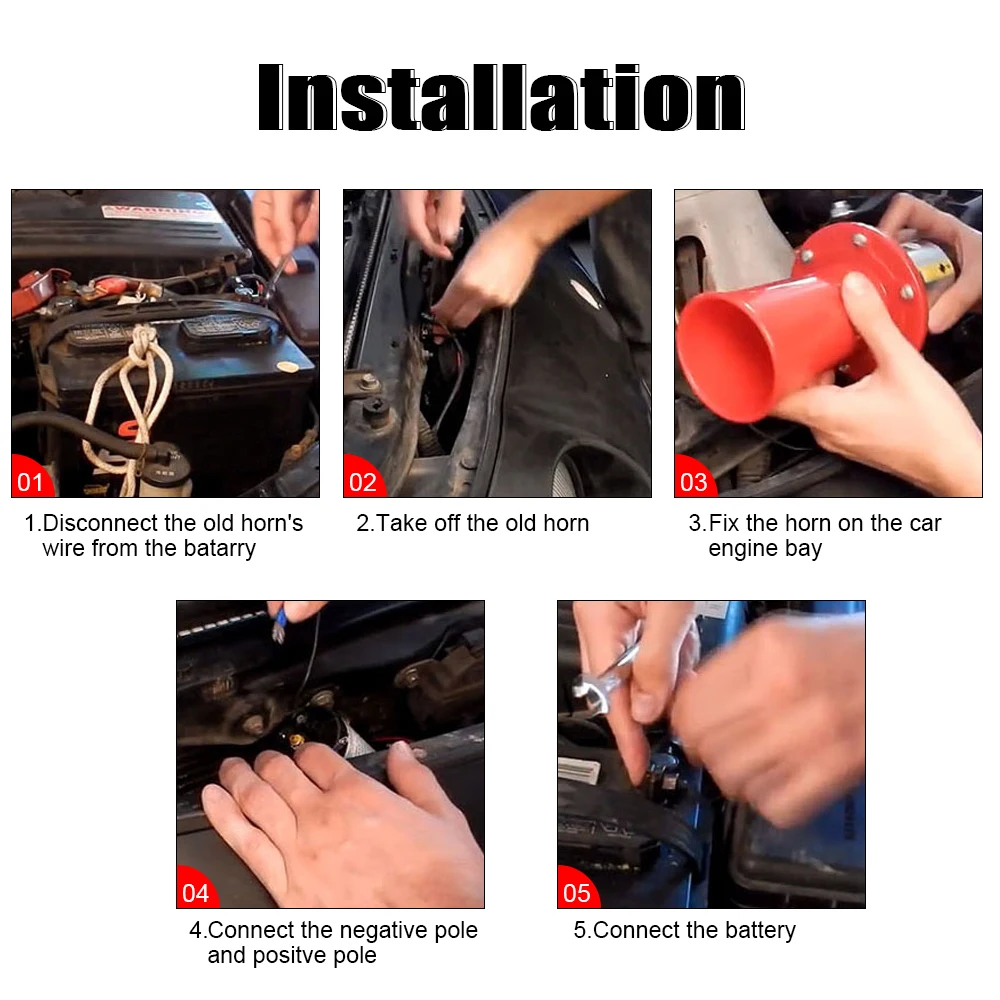 Installation

WARNING

01

1.Disconnect the old horn's wire from the batarry

02

2.Take off the old horn

03

3.Fix the horn on the car engine bay

04

4.Connect the negative pole and positve pole

05

5.Connect the battery