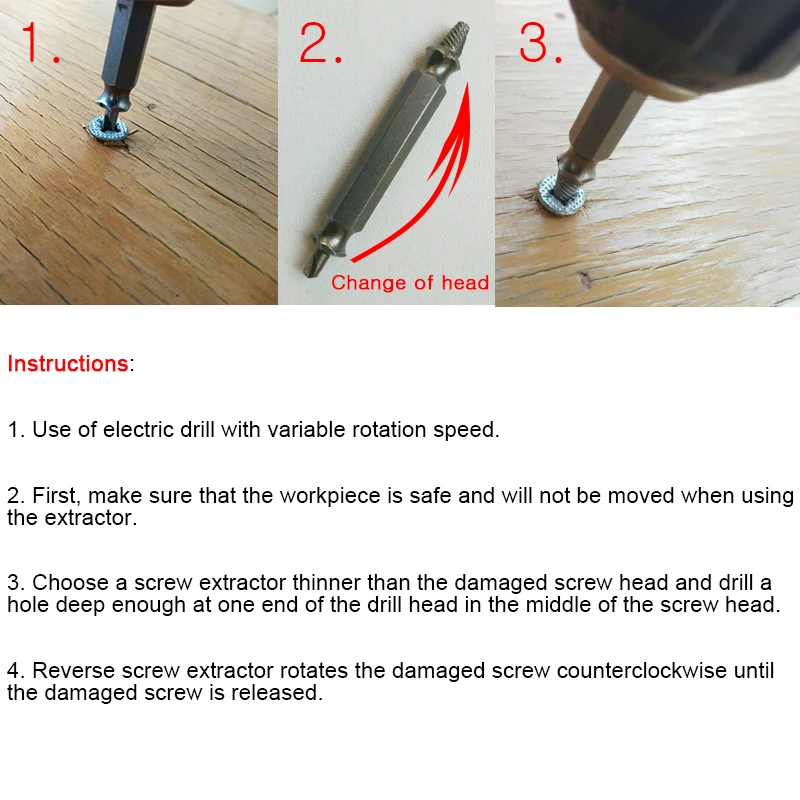 1.

2.

Change of head

3.

Instructions:

1. Use of electric drill with variable rotation speed.

2. First, make sure that the workpiece is safe and will not be moved when using the extractor.

3. Choose a screw extractor thinner than the damaged screw head and drill a hole deep enough at one end of the drill head in the middle of the screw head.

4. Reverse screw extractor rotates the damaged screw counterclockwise until the damaged screw is released.