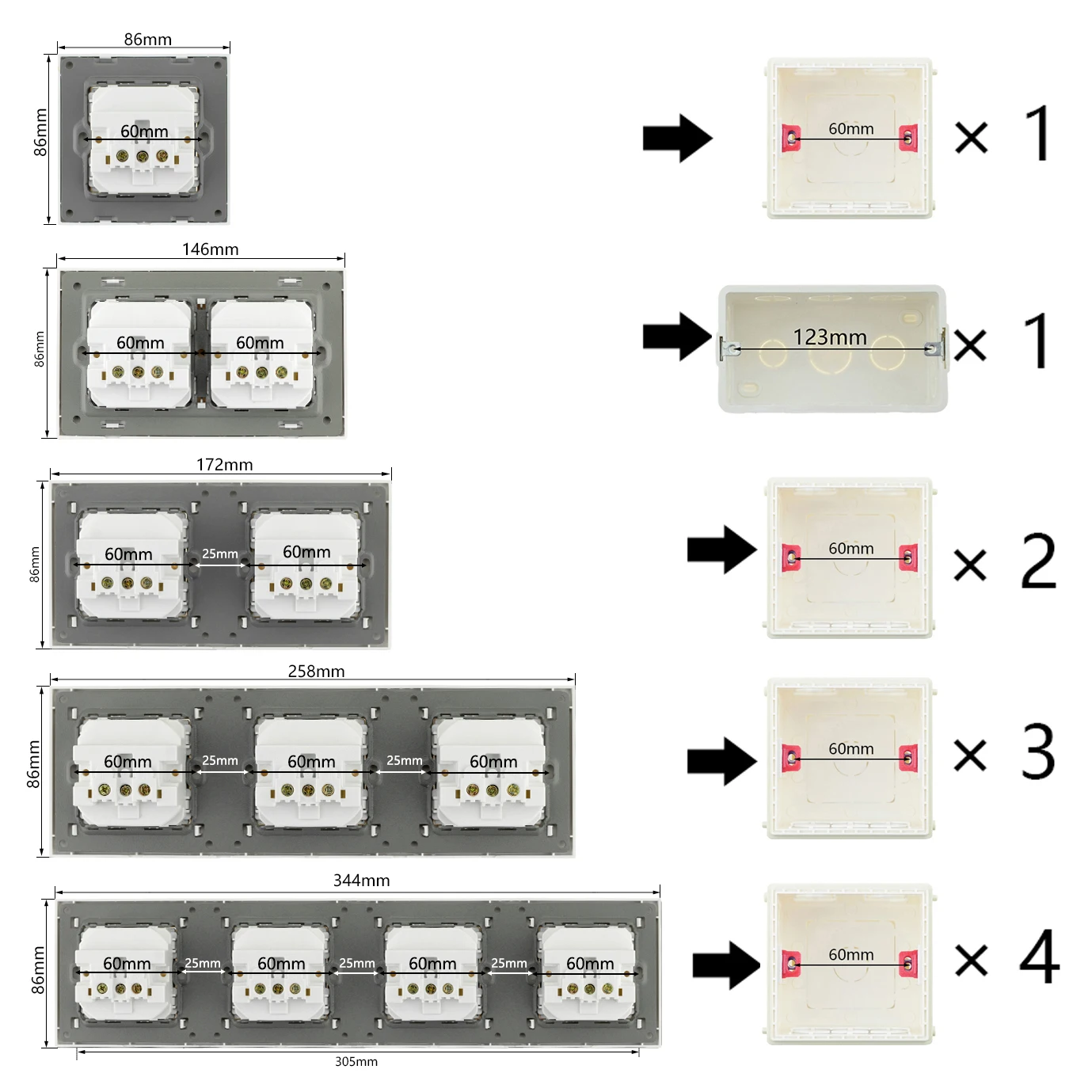 86mm
86mm
60mm
60mm
× 1

146mm
86mm
60mm 60mm
123mm
× 1

172mm
86mm
60mm 25mm 60mm
60mm
× 2

258mm
86mm
60mm 25mm 60mm 25mm 60mm
60mm
× 3

344mm
86mm
60mm 25mm 60mm 25mm 60mm 25mm 60mm
305mm
60mm
× 4