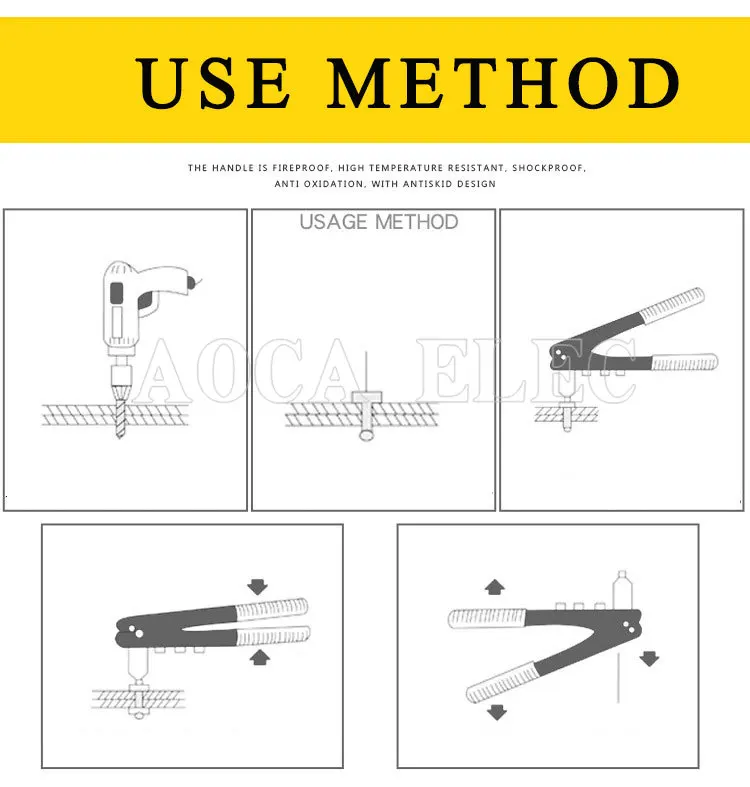 USE METHOD

THE HANDLE IS FIREPROOF, HIGH TEMPERATURE RESISTANT, SHOCKPROOF, ANTI OXIDATION, WITH ANTISKID DESIGN

USAGE METHOD

AOCA ELEC