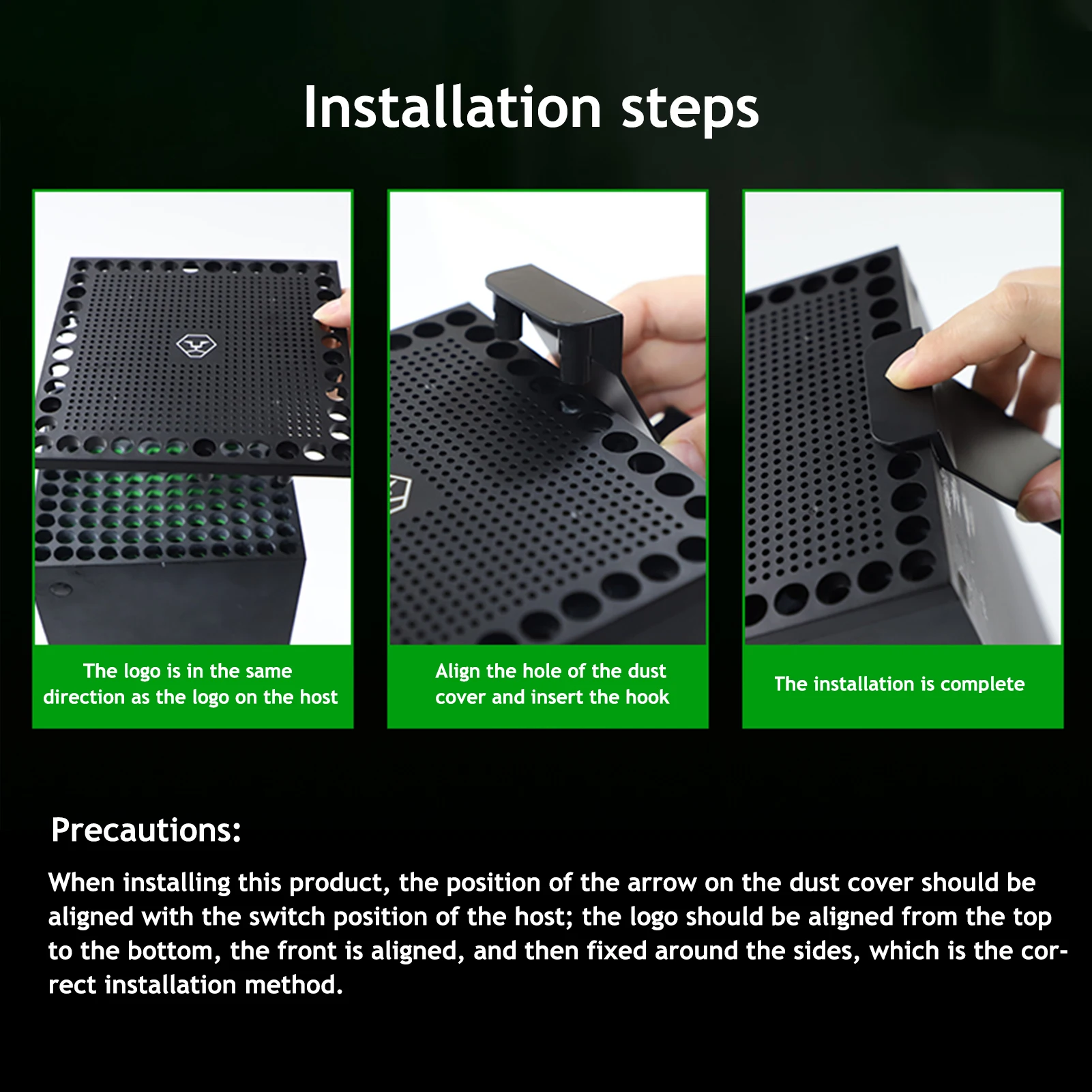 Installation steps

The logo is in the same direction as the logo on the host

Align the hole of the dust cover and insert the hook

The installation is complete

Precautions:

When installing this product, the position of the arrow on the dust cover should be aligned with the switch position of the host; the logo should be aligned from the top to the bottom, the front is aligned, and then fixed around the sides, which is the correct installation method.