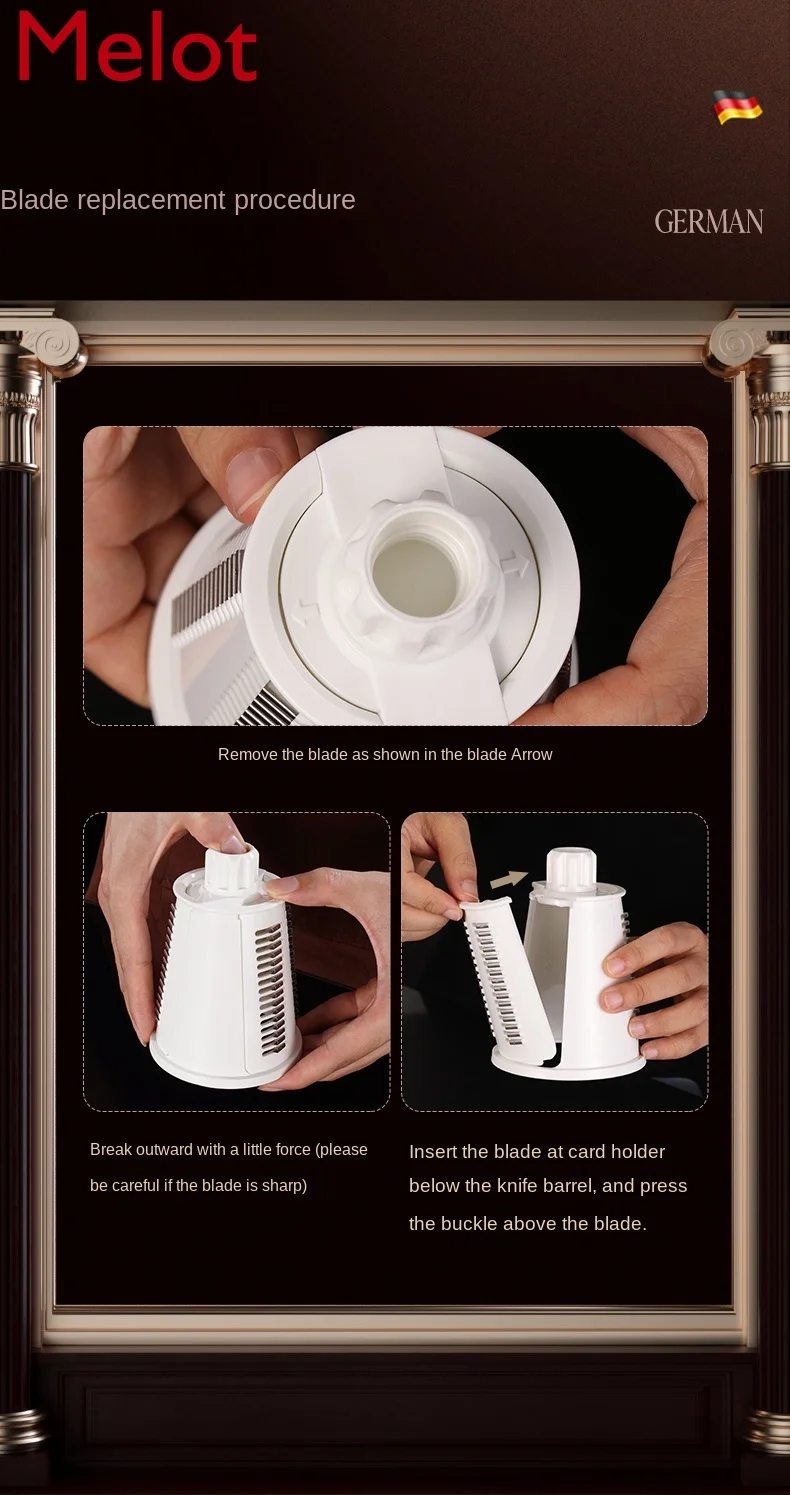 Melot

Blade replacement procedure

GERMAN

Remove the blade as shown in the blade Arrow

Break outward with a little force (please be careful if the blade is sharp)

Insert the blade at card holder below the knife barrel, and press the buckle above the blade.