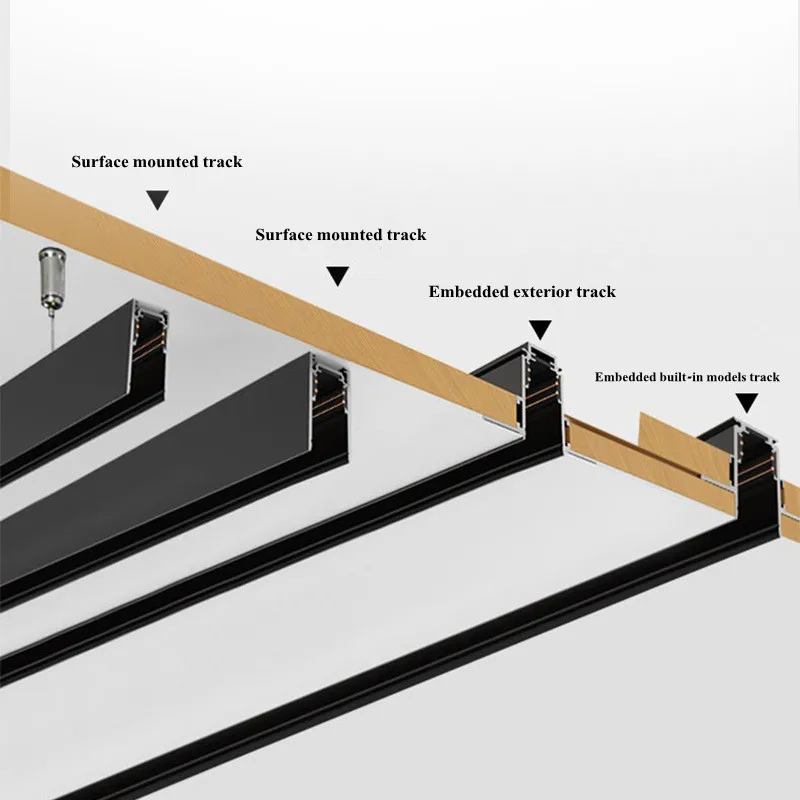 Surface mounted track

Surface mounted track

Embedded exterior track

Embedded built-in models track