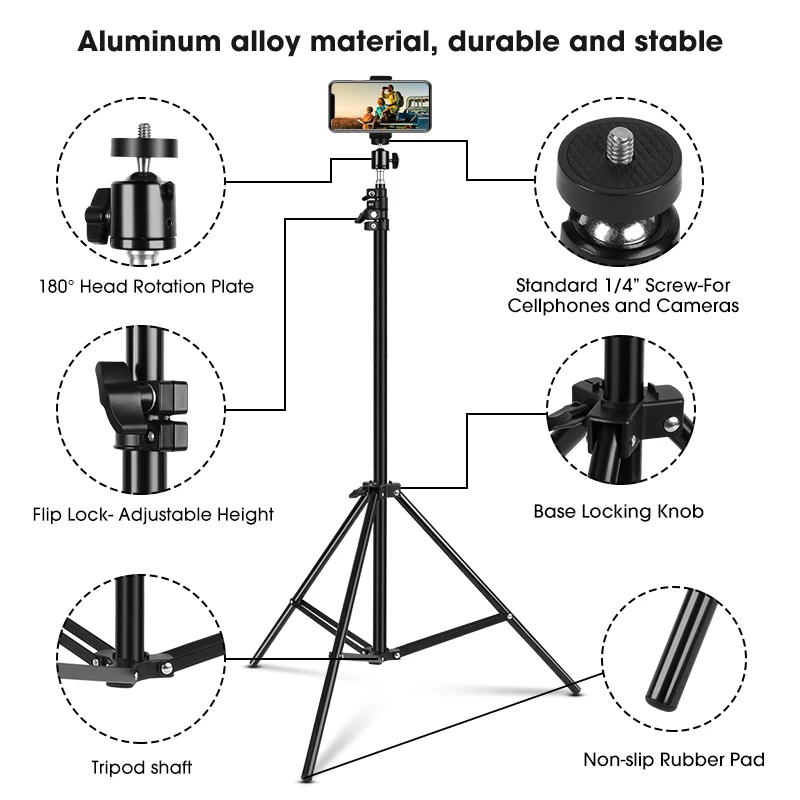 Aluminum alloy material, durable and stable

180° Head Rotation Plate

Standard 1/4" Screw-For Cellphones and Cameras

Flip Lock- Adjustable Height

Base Locking Knob

Tripod shaft

Non-slip Rubber Pad