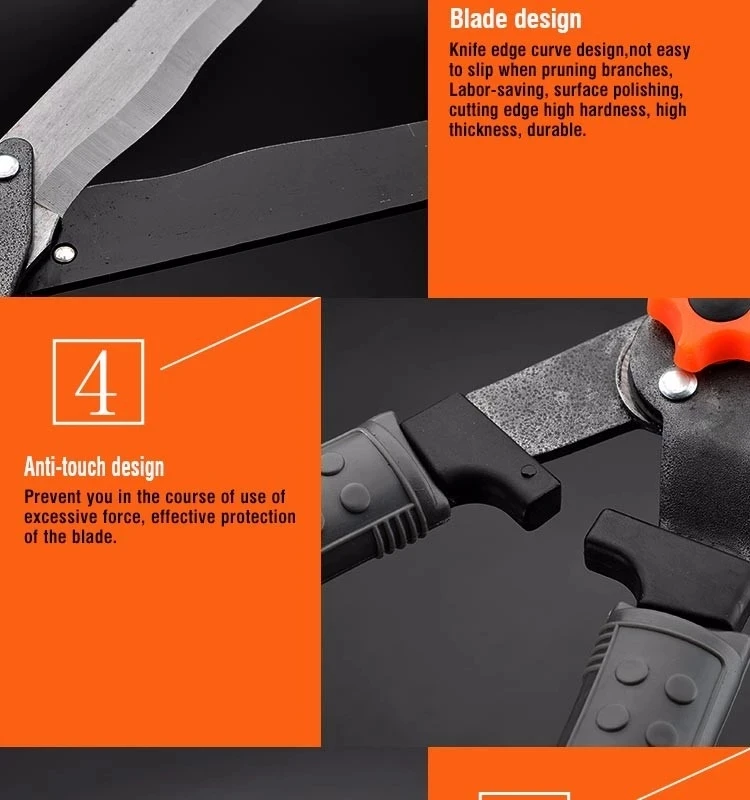 Blade design

Knife edge curve design,not easy to slip when pruning branches, Labor-saving, surface polishing, cutting edge high hardness, high thickness, durable.

4

Anti-touch design

Prevent you in the course of use of excessive force, effective protection of the blade.