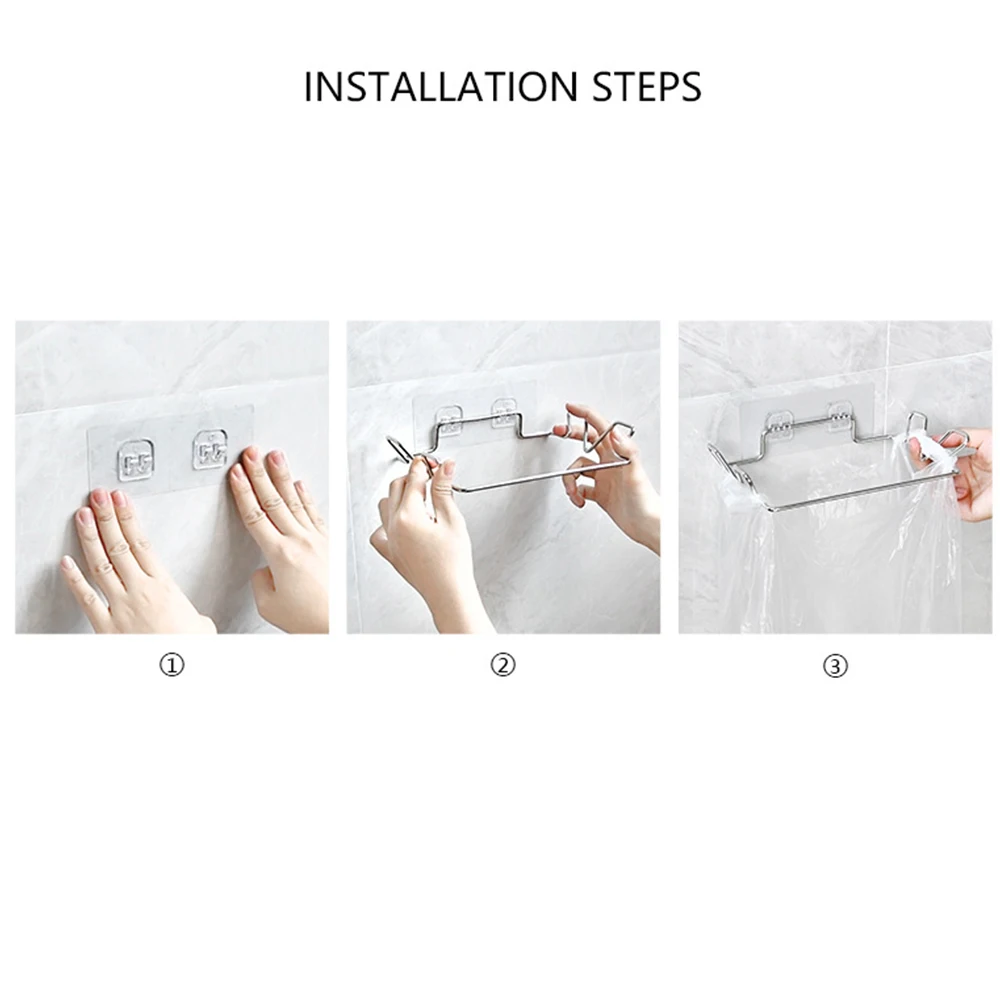 INSTALLATION STEPS

①

②

③