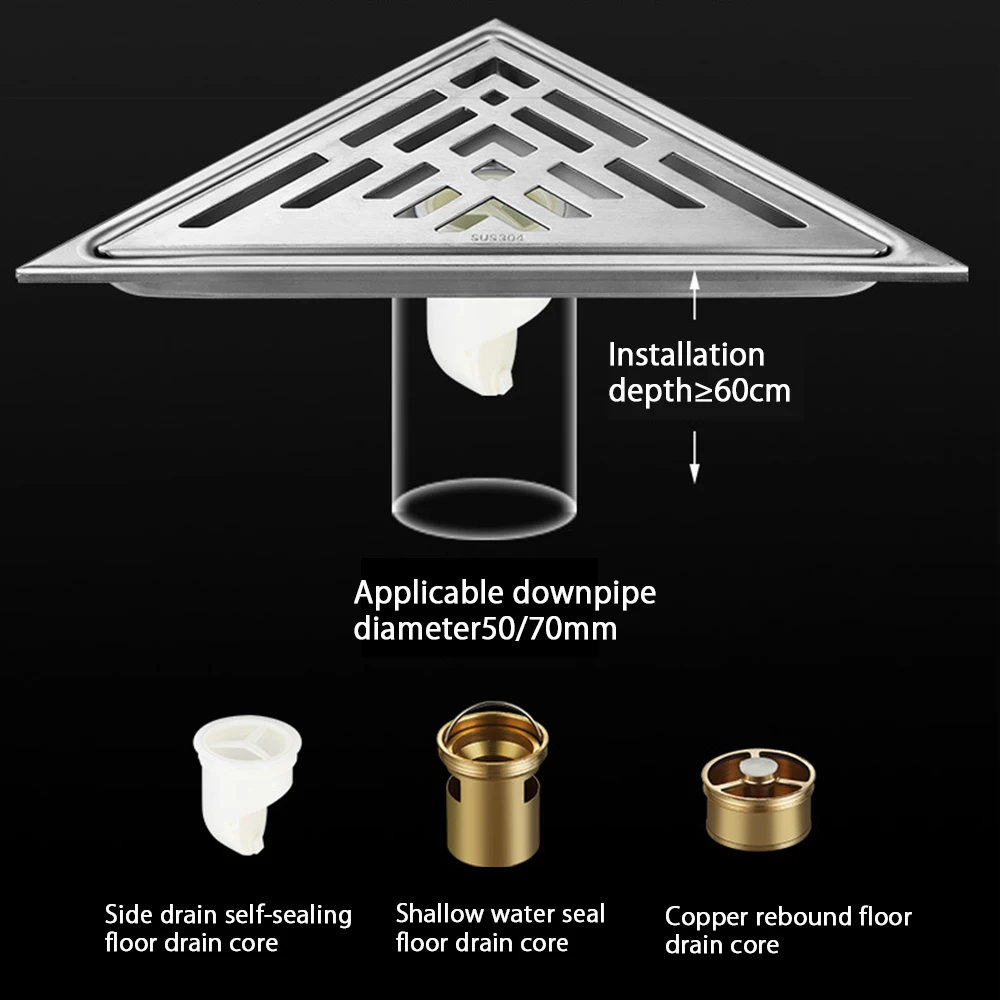 SUS304

Installation depth≥60cm

Applicable downpipe diameter50/70mm

Side drain self-sealing floor drain core

Shallow water seal floor drain core

Copper rebound floor drain core