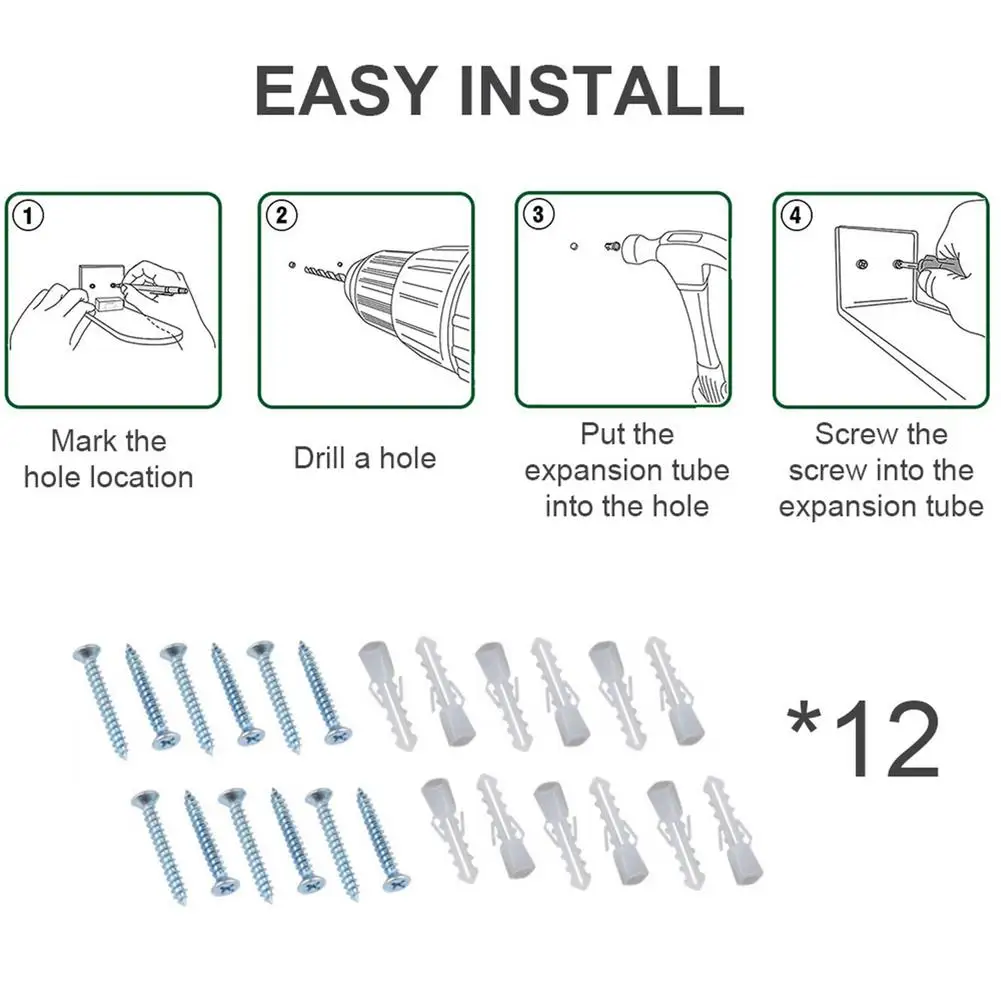 EASY INSTALL

1
Mark the hole location

2
Drill a hole

3
Put the expansion tube into the hole

4
Screw the screw into the expansion tube

*12