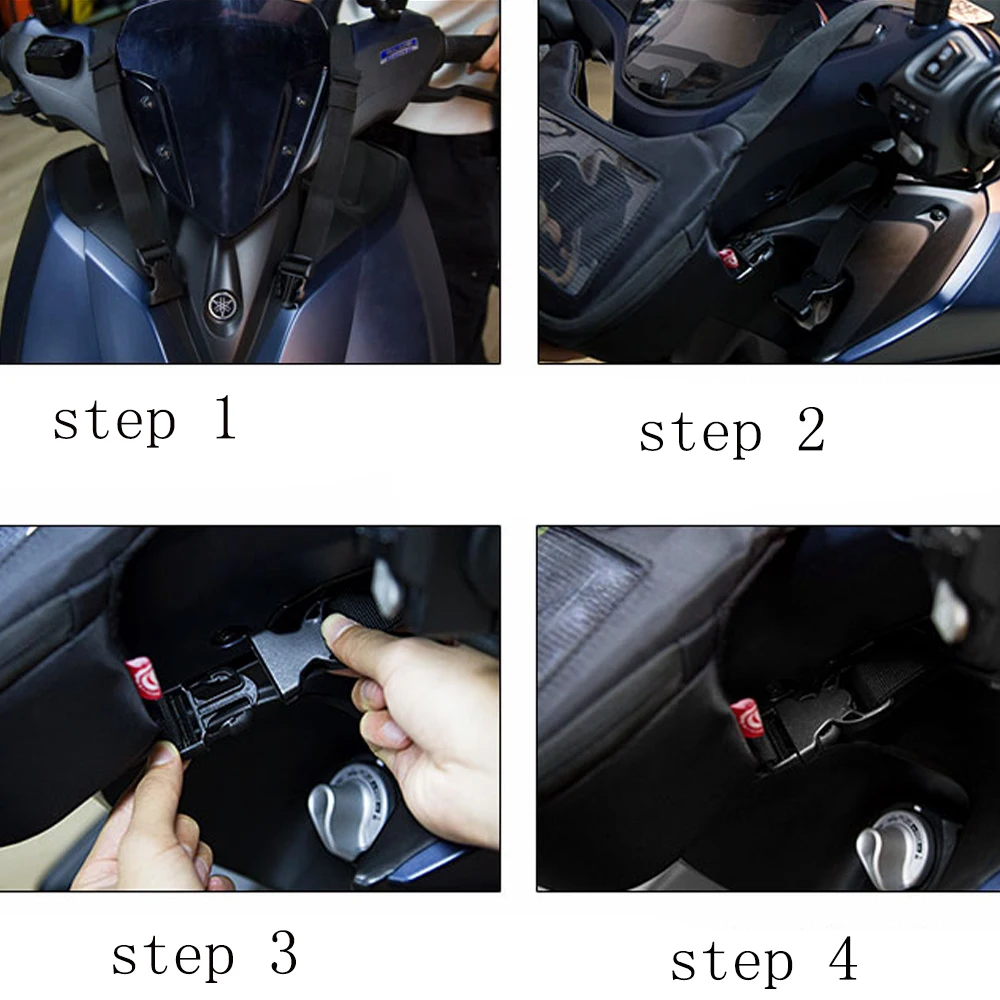 step 1

step 2

step 3

step 4