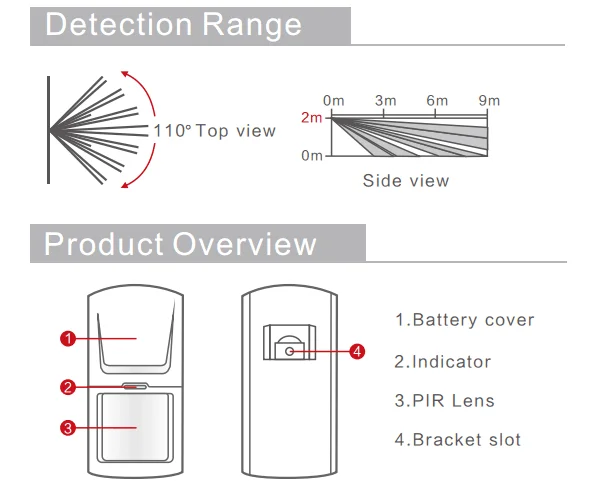 Detection Range

110° Top view

0m 3m 6m 9m
2m
0m
Side view

Product Overview

1
2
3
4

1.Battery cover
2.Indicator
3.PIR Lens
4.Bracket slot