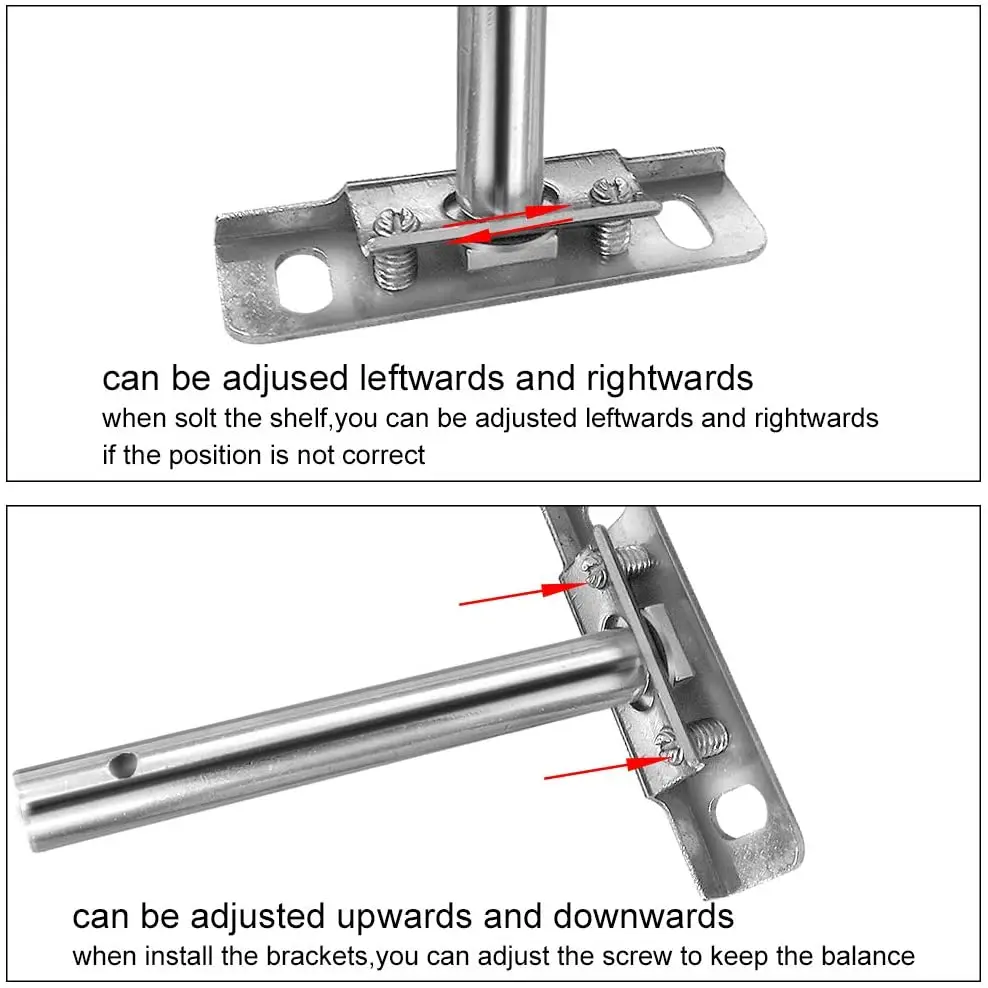 can be adjused leftwards and rightwards
when solt the shelf,you can be adjusted leftwards and rightwards if the position is not correct

can be adjusted upwards and downwards
when install the brackets,you can adjust the screw to keep the balance