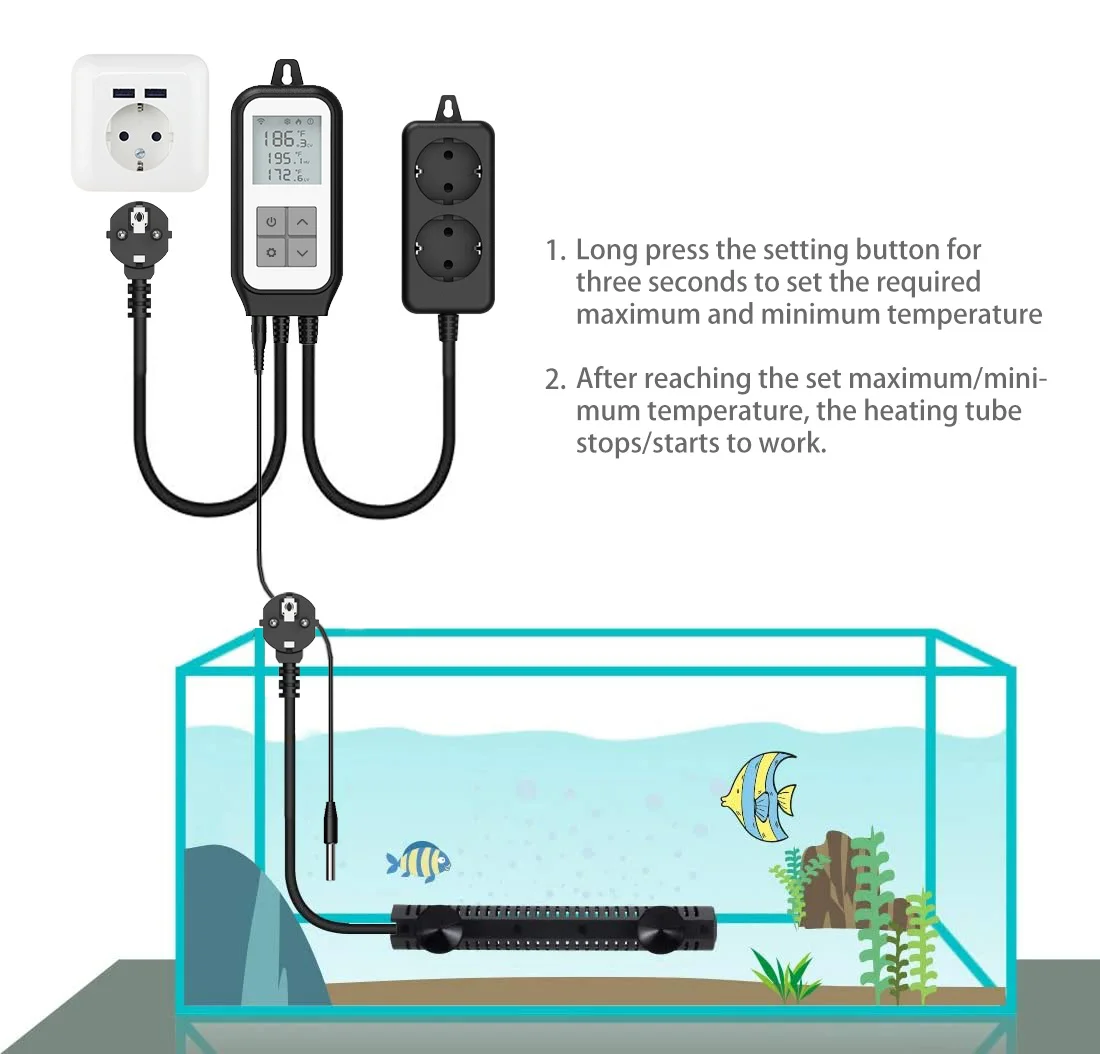 186.3 °F
195.1 °F
172.6 °F

1. Long press the setting button for three seconds to set the required maximum and minimum temperature

2. After reaching the set maximum/minimum temperature, the heating tube stops/starts to work.