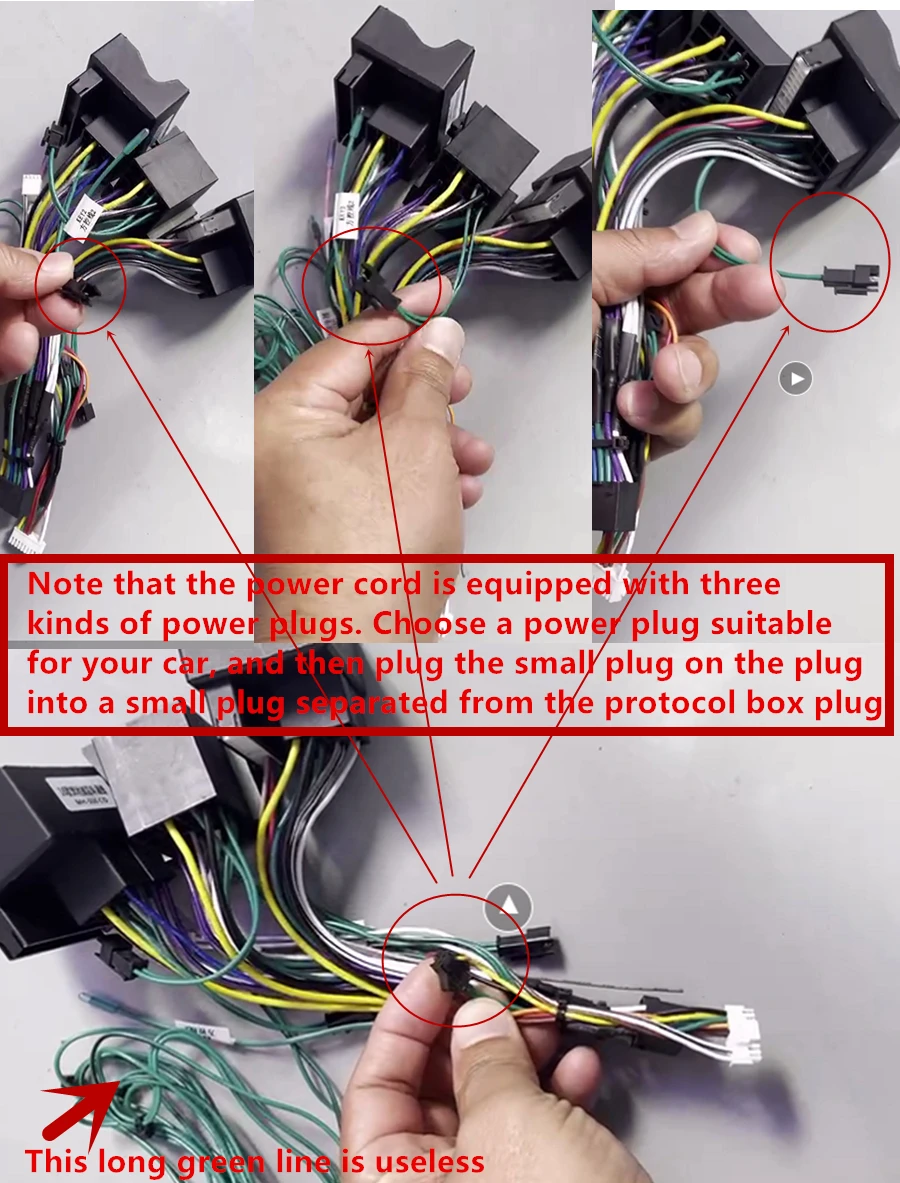 Note that the power cord is equipped with three kinds of power plugs. Choose a power plug suitable for your car, and then plug the small plug on the plug into a small plug separated from the protocol box plug

This long green line is useless