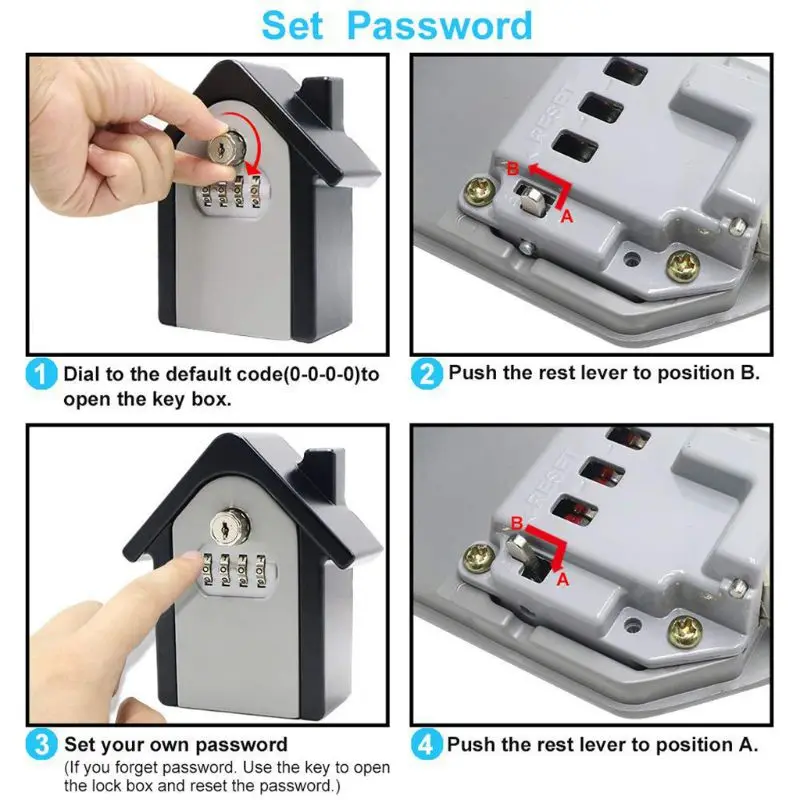 Set Password

RESET

B

A

1 Dial to the default code(0-0-0-0)to open the key box.

2 Push the rest lever to position B.

RESET

B

A

3 Set your own password
(If you forget password. Use the key to open the lock box and reset the password.)

4 Push the rest lever to position A.