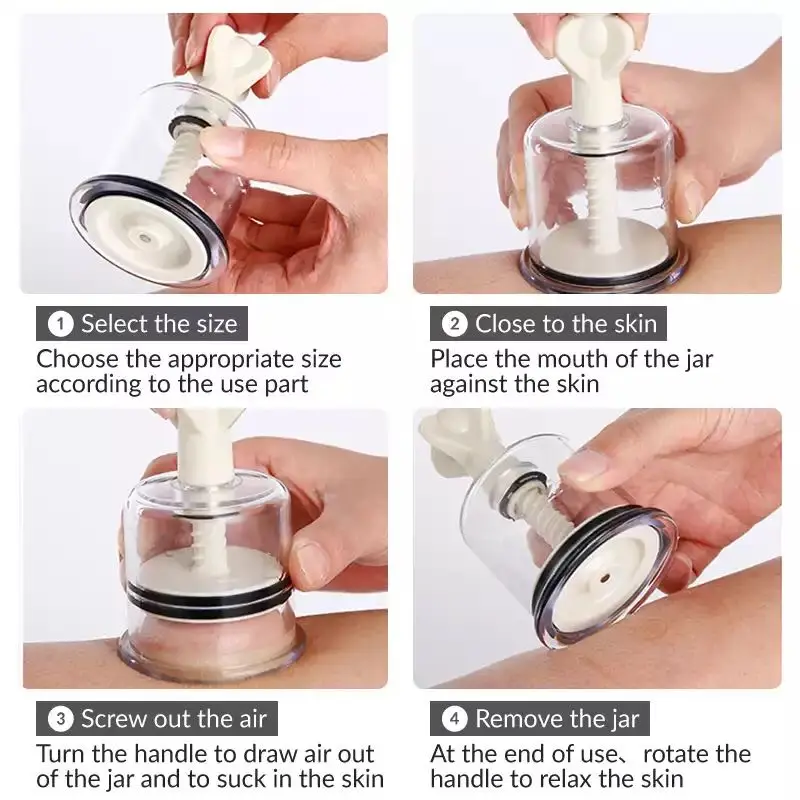 1 Select the size
Choose the appropriate size according to the use part

2 Close to the skin
Place the mouth of the jar against the skin

3 Screw out the air
Turn the handle to draw air out of the jar and to suck in the skin

4 Remove the jar
At the end of use、rotate the handle to relax the skin