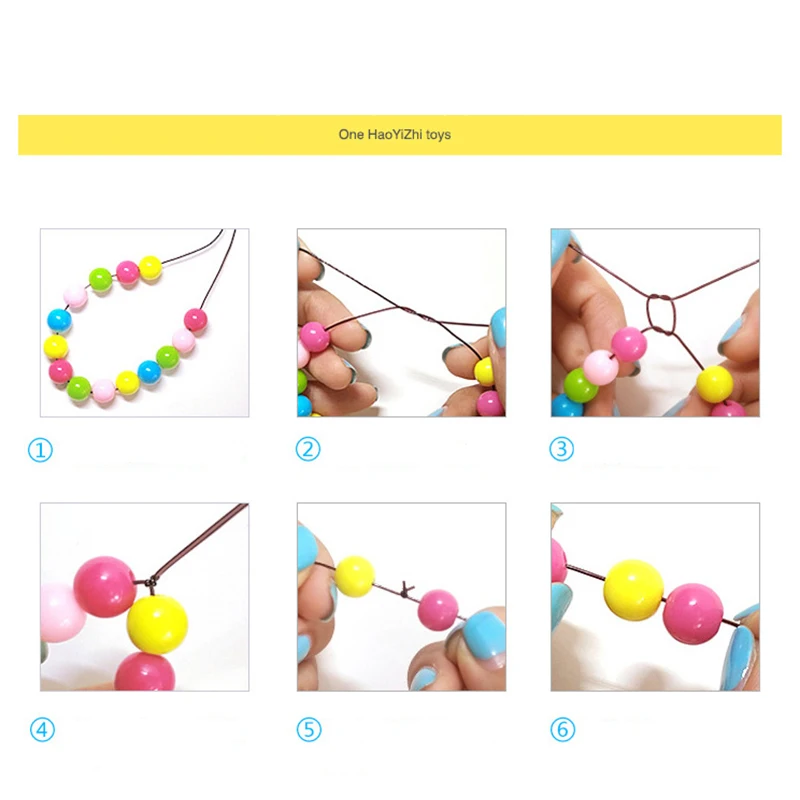 One HaoYiZhi toys

①

②

③

④

⑤

⑥