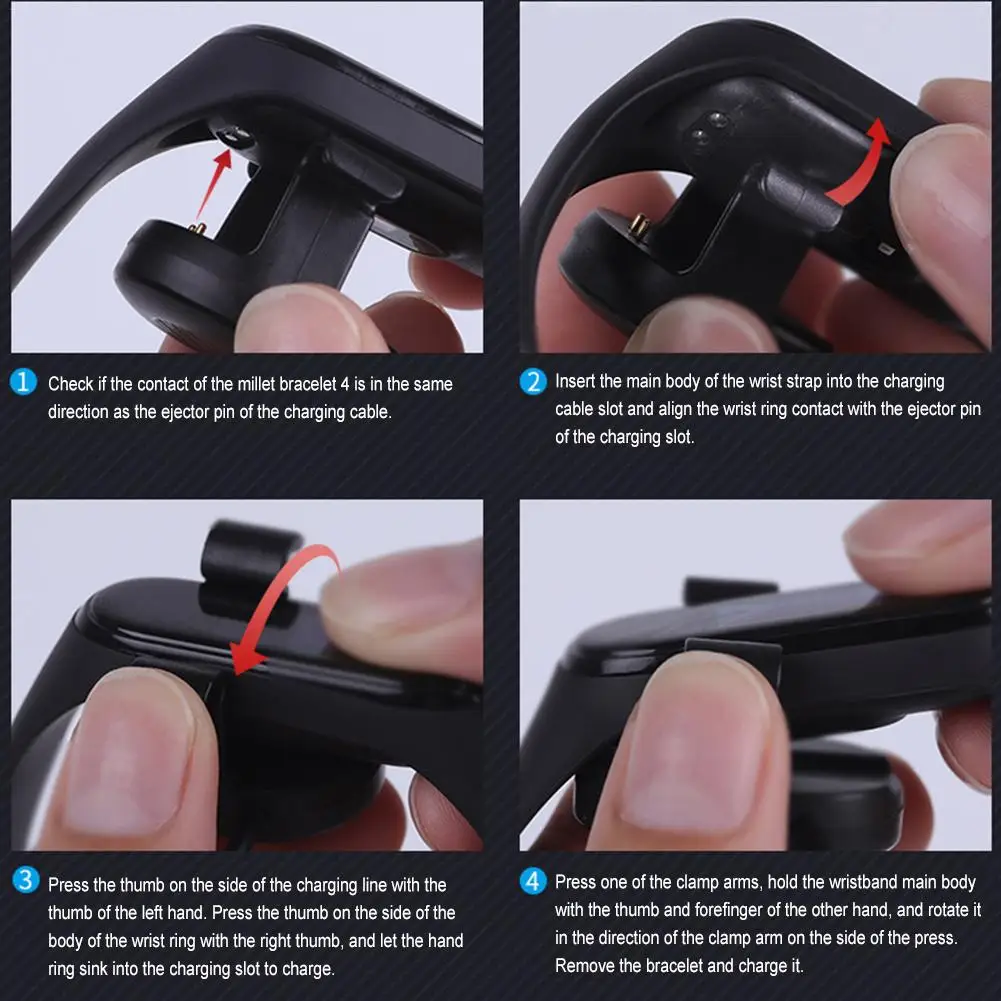 1 Check if the contact of the millet bracelet 4 is in the same direction as the ejector pin of the charging cable.

2 Insert the main body of the wrist strap into the charging cable slot and align the wrist ring contact with the ejector pin of the charging slot.

3 Press the thumb on the side of the charging line with the thumb of the left hand. Press the thumb on the side of the body of the wrist ring with the right thumb, and let the hand ring sink into the charging slot to charge.

4 Press one of the clamp arms, hold the wristband main body with the thumb and forefinger of the other hand, and rotate it in the direction of the clamp arm on the side of the press. Remove the bracelet and charge it.