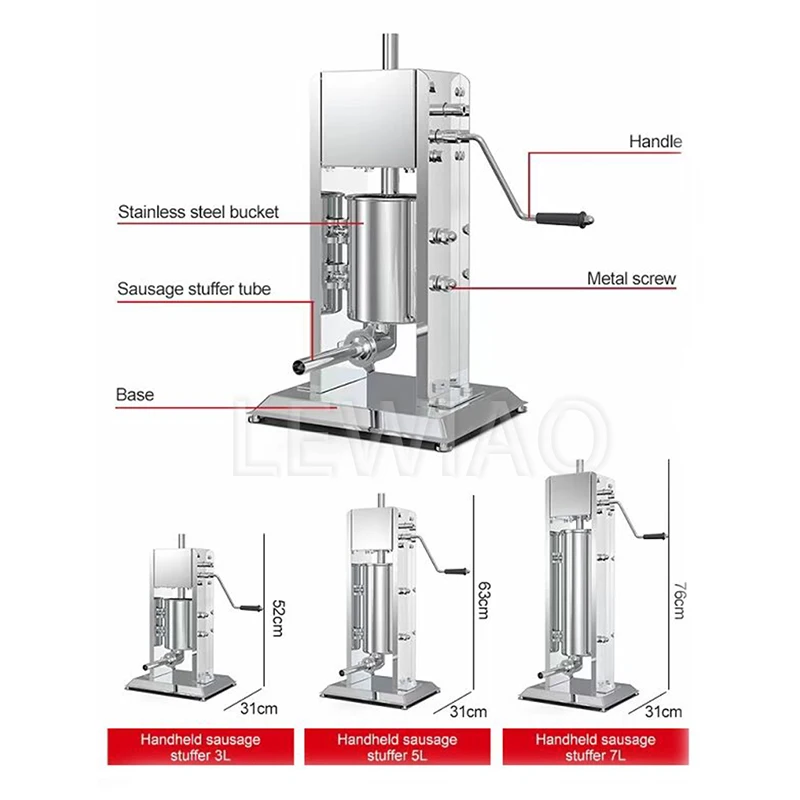 Handle

Stainless steel bucket

Sausage stuffer tube

Metal screw

Base

LEWIAO

52cm

31cm

63cm

31cm

76cm

31cm

Handheld sausage stuffer 3L

Handheld sausage stuffer 5L

Handheld sausage stuffer 7L