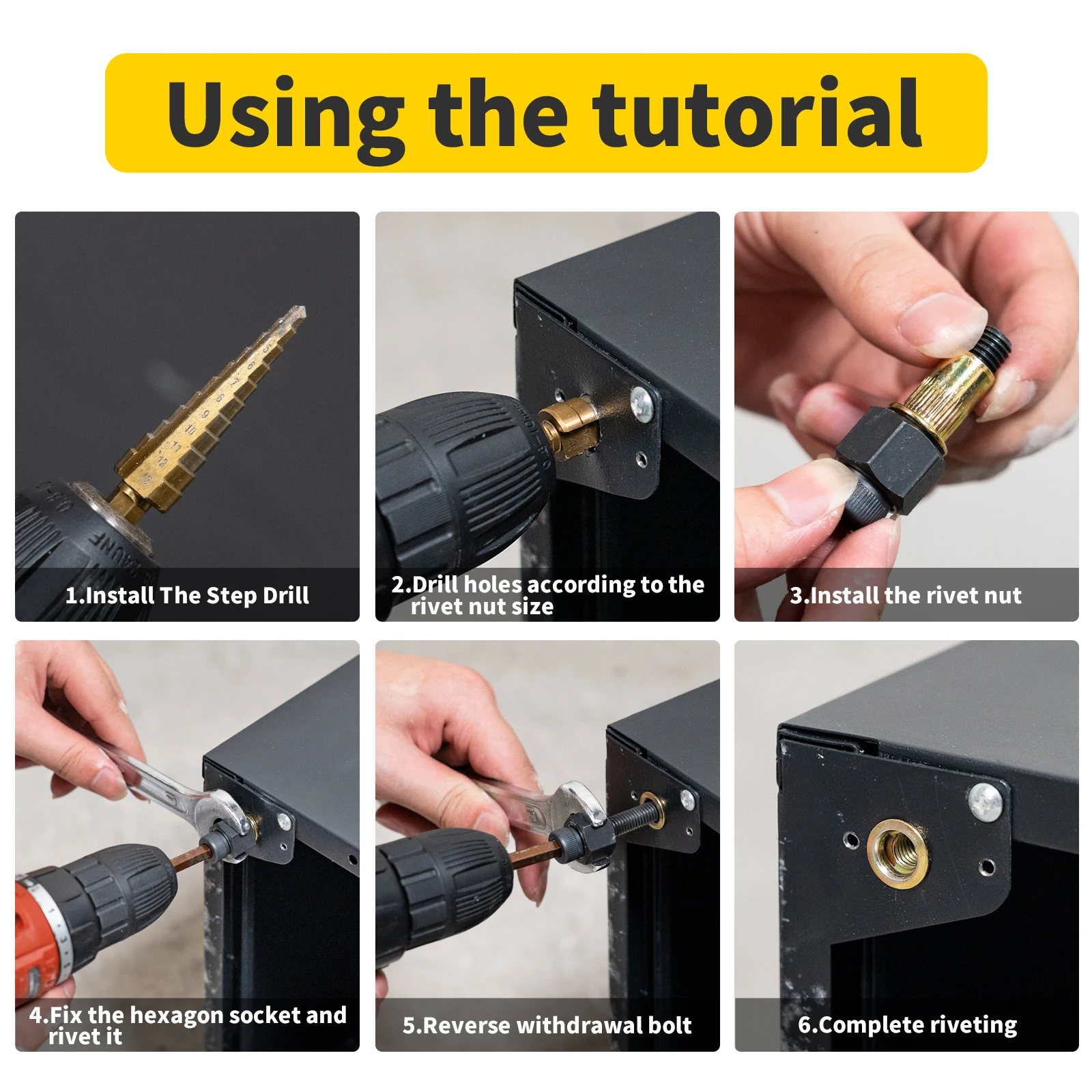 Using the tutorial

1.Install The Step Drill

2.Drill holes according to the rivet nut size

3.Install the rivet nut

4.Fix the hexagon socket and rivet it

5.Reverse withdrawal bolt

6.Complete riveting