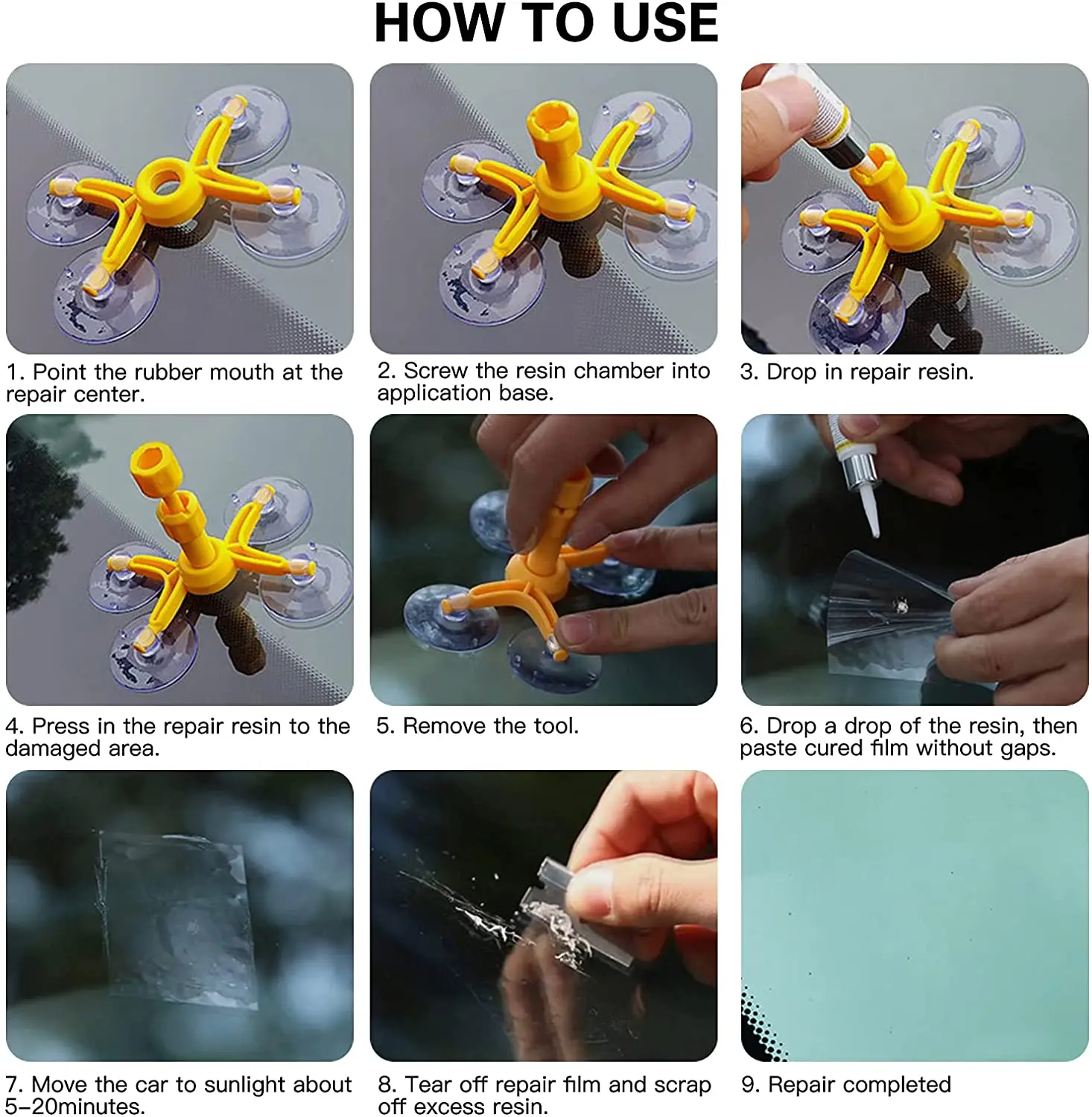 HOW TO USE

1. Point the rubber mouth at the repair center.

2. Screw the resin chamber into application base.

3. Drop in repair resin.

4. Press in the repair resin to the damaged area.

5. Remove the tool.

6. Drop a drop of the resin, then paste cured film without gaps.

7. Move the car to sunlight about 5-20minutes.

8. Tear off repair film and scrap off excess resin.

9. Repair completed