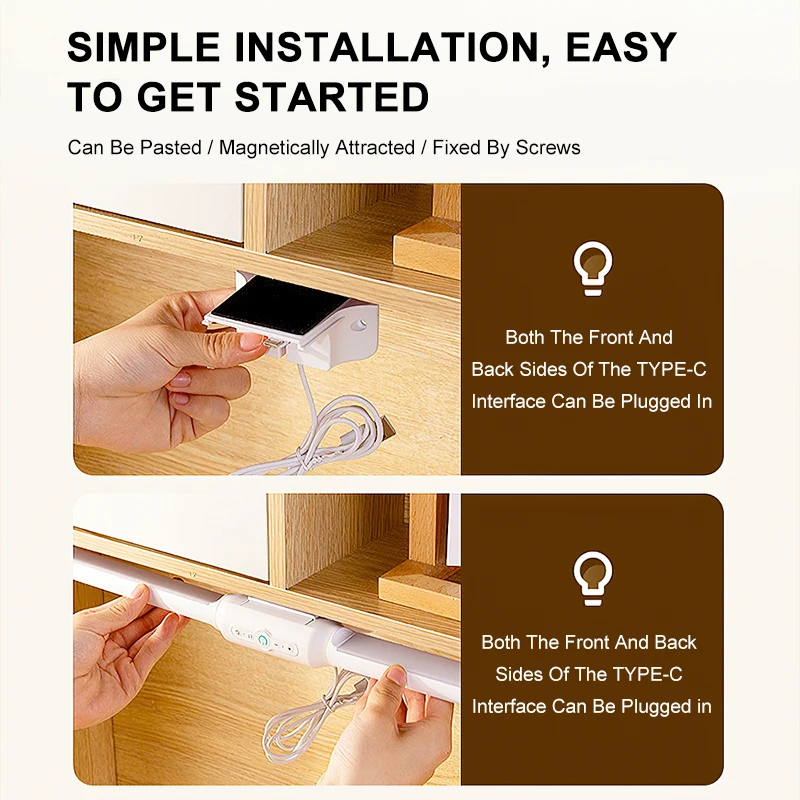 SIMPLE INSTALLATION, EASY TO GET STARTED

Can Be Pasted / Magnetically Attracted / Fixed By Screws

Both The Front And Back Sides Of The TYPE-C Interface Can Be Plugged In

Both The Front And Back Sides Of The TYPE-C Interface Can Be Plugged in