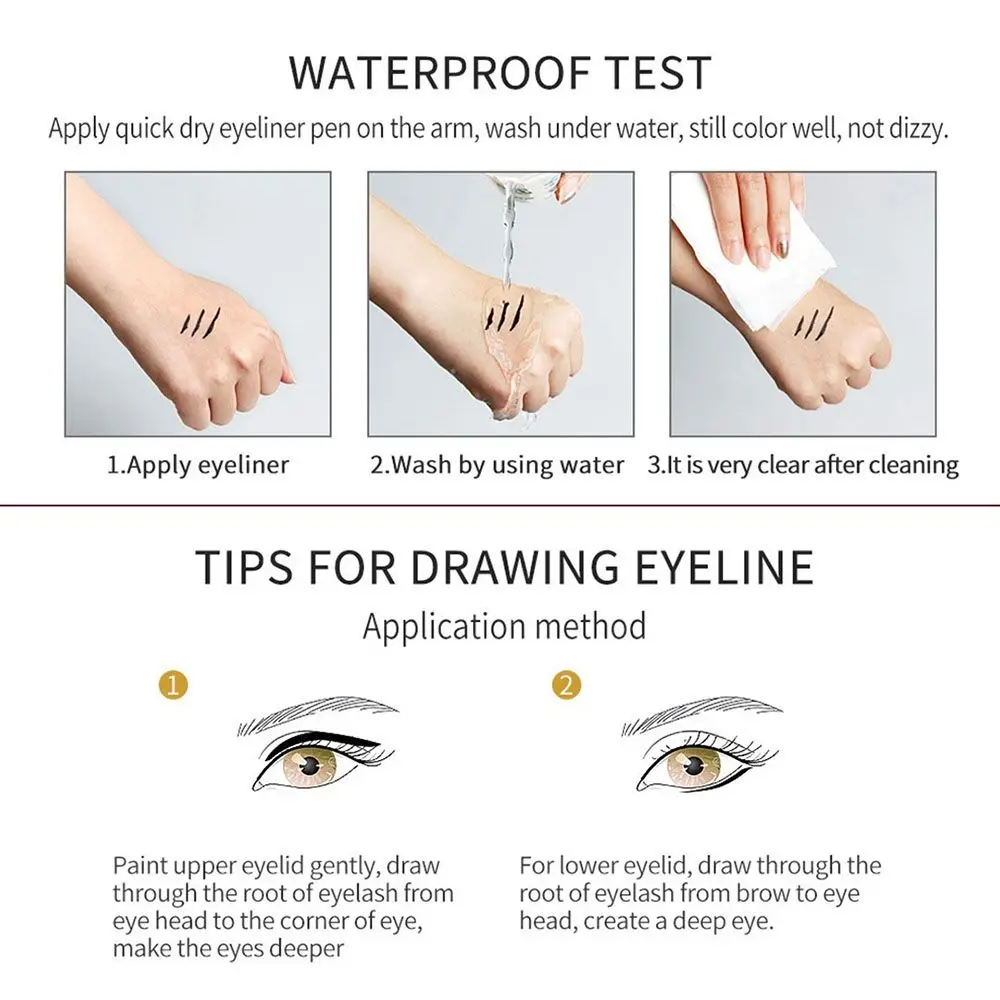 WATERPROOF TEST

Apply quick dry eyeliner pen on the arm, wash under water, still color well, not dizzy.

1.Apply eyeliner

2.Wash by using water

3.It is very clear after cleaning

TIPS FOR DRAWING EYELINE

Application method

1

2

Paint upper eyelid gently, draw through the root of eyelash from eye head to the corner of eye, make the eyes deeper

For lower eyelid, draw through the root of eyelash from brow to eye head, create a deep eye.