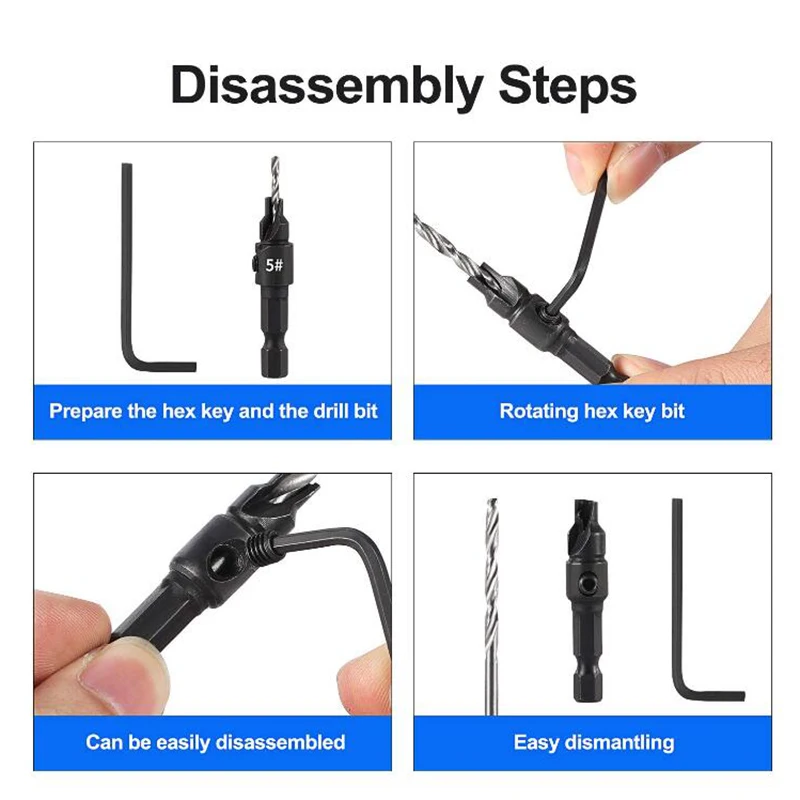 Disassembly Steps

5#

Prepare the hex key and the drill bit

Rotating hex key bit

Can be easily disassembled

Easy dismantling