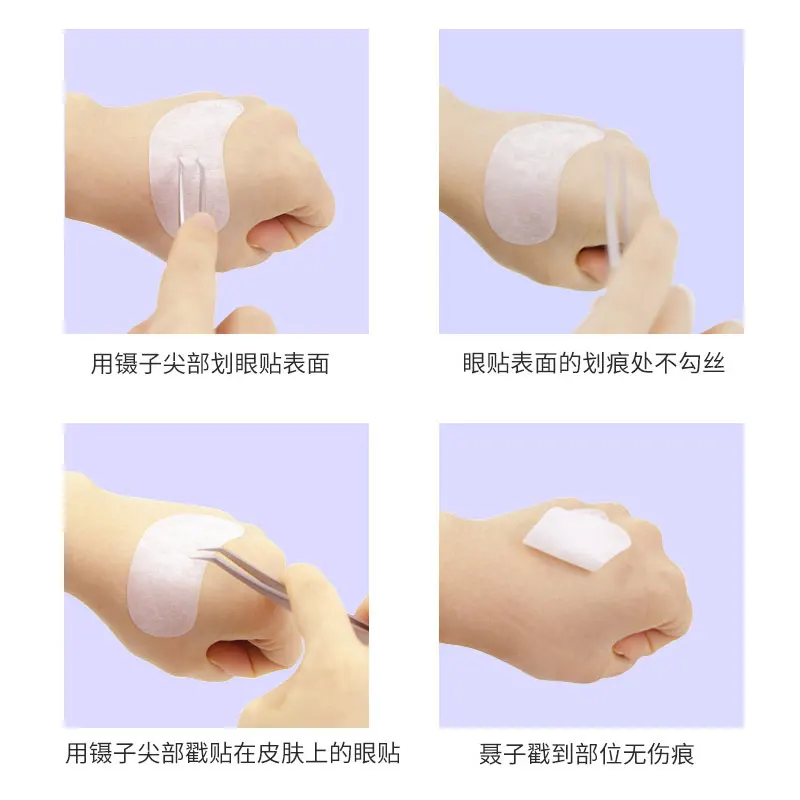 用镊子尖部划眼贴表面

眼贴表面的划痕处不勾丝

用镊子尖部戳贴在皮肤上的眼贴

聂子戳到部位无伤痕