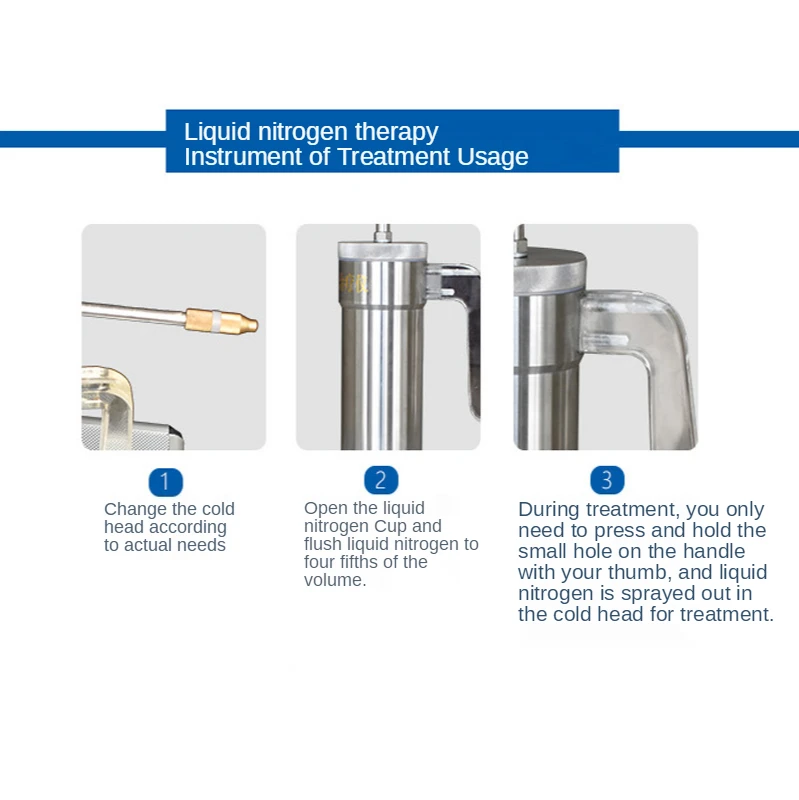 Liquid nitrogen therapy
Instrument of Treatment Usage

1
Change the cold head according to actual needs

2
Open the liquid nitrogen Cup and flush liquid nitrogen to four fifths of the volume.

3
During treatment, you only need to press and hold the small hole on the handle with your thumb, and liquid nitrogen is sprayed out in the cold head for treatment.