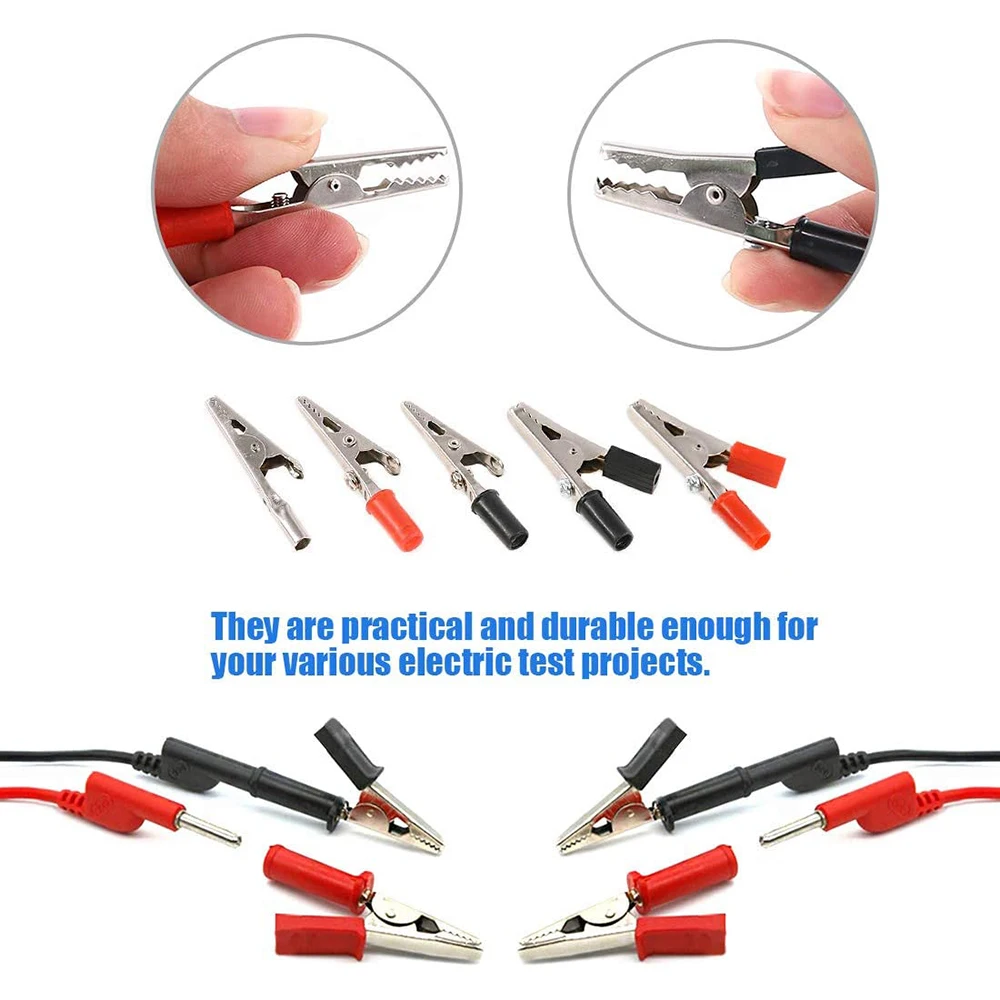 They are practical and durable enough for your various electric test projects.