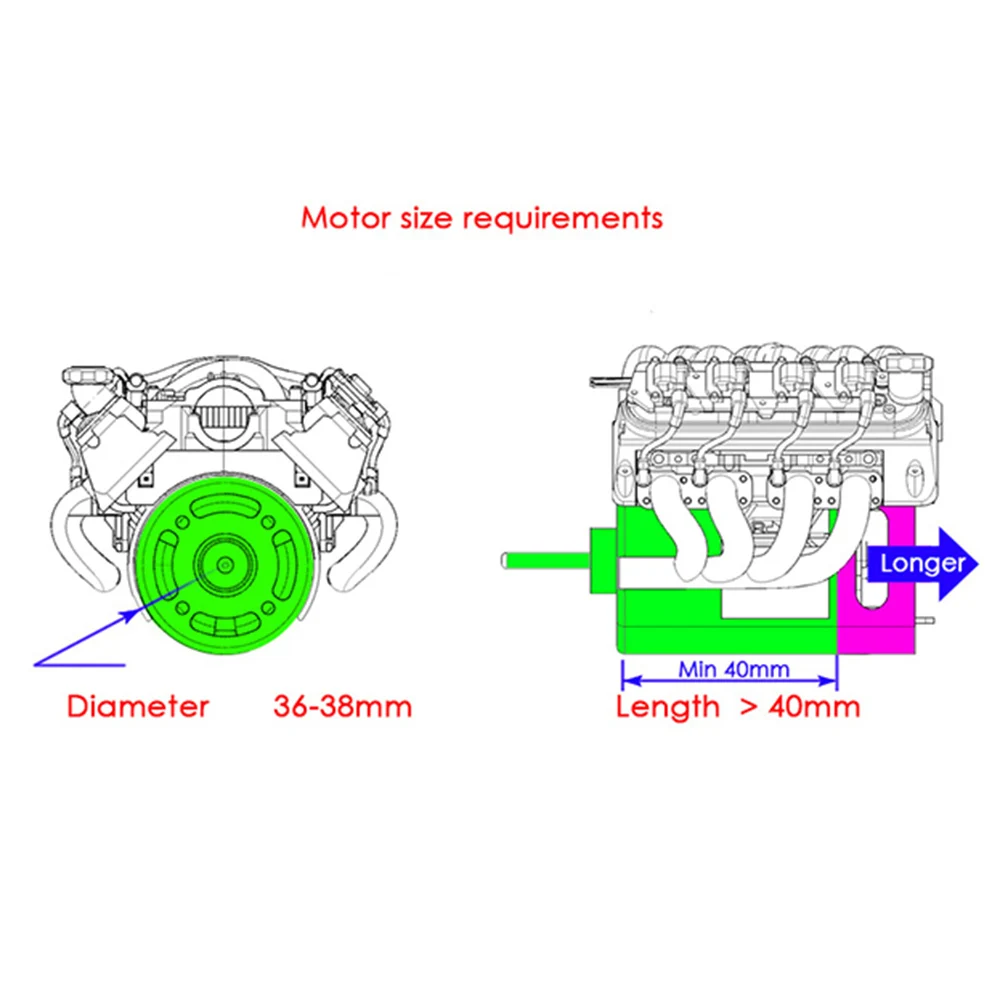 Motor size requirements

Diameter 36-38mm

Longer

Min 40mm

Length > 40mm