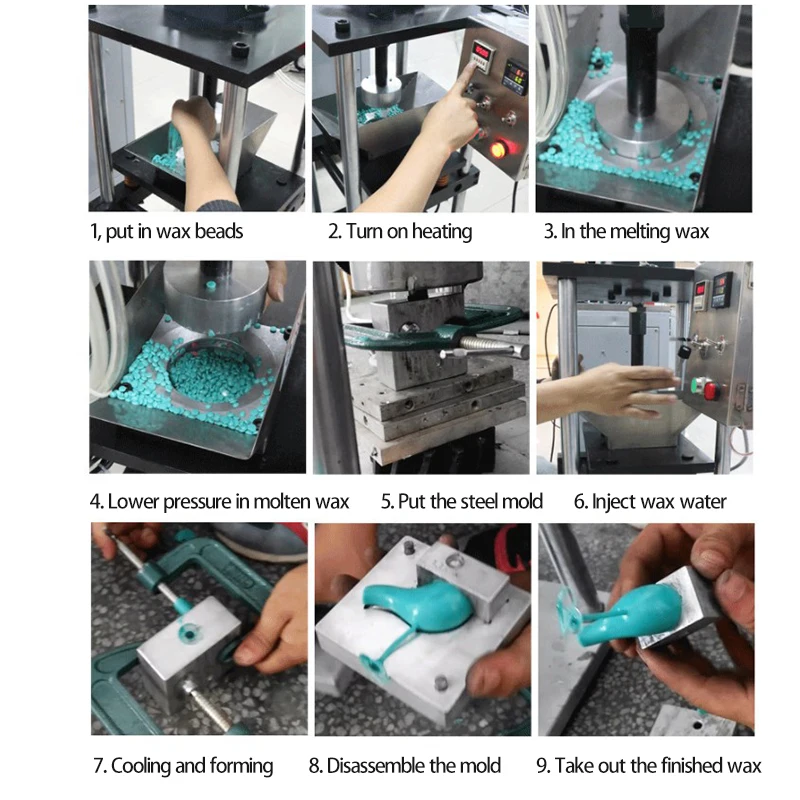 1, put in wax beads

2. Turn on heating

3. In the melting wax

4. Lower pressure in molten wax

5. Put the steel mold

6. Inject wax water

7. Cooling and forming

8. Disassemble the mold

9. Take out the finished wax