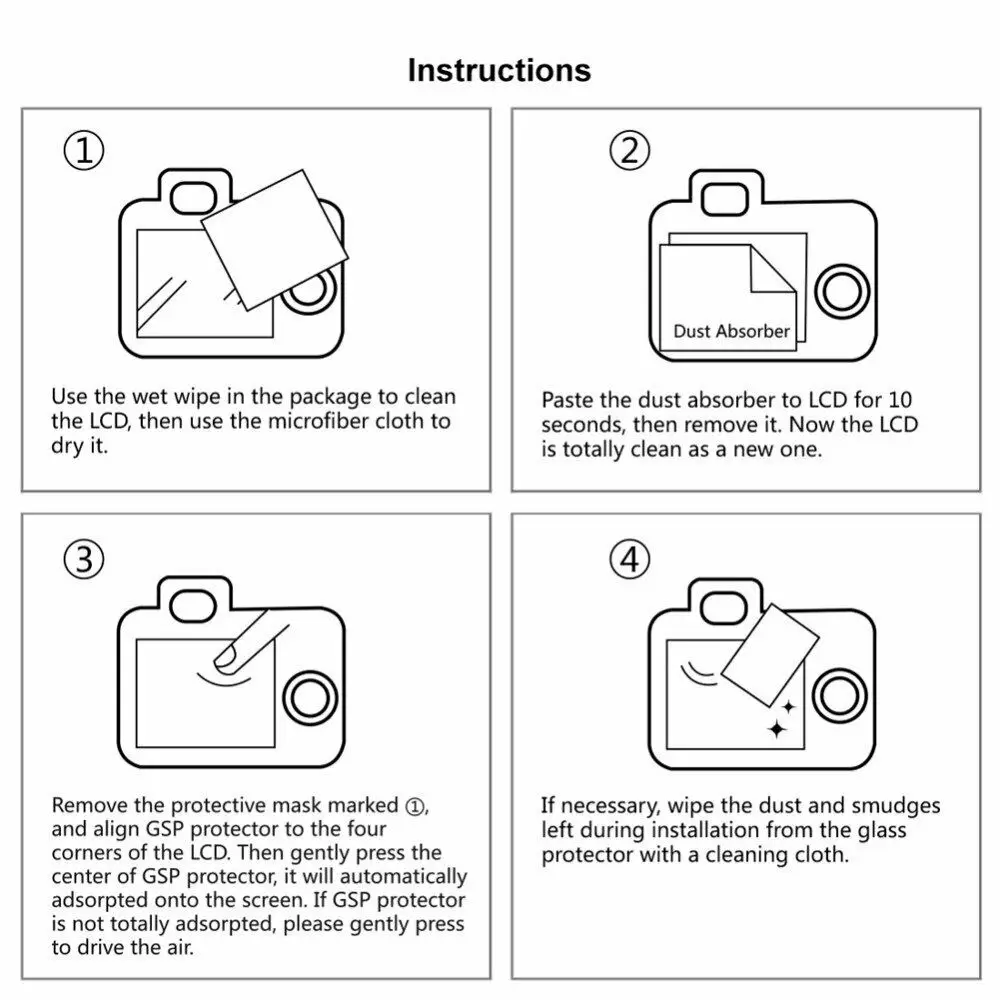 Instructions

①

Use the wet wipe in the package to clean the LCD, then use the microfiber cloth to dry it.

②

Dust Absorber

Paste the dust absorber to LCD for 10 seconds, then remove it. Now the LCD is totally clean as a new one.

③

Remove the protective mask marked ①, and align GSP protector to the four corners of the LCD. Then gently press the center of GSP protector, it will automatically adsorpted onto the screen. If GSP protector is not totally adsorpted, please gently press to drive the air.

④

If necessary, wipe the dust and smudges left during installation from the glass protector with a cleaning cloth.