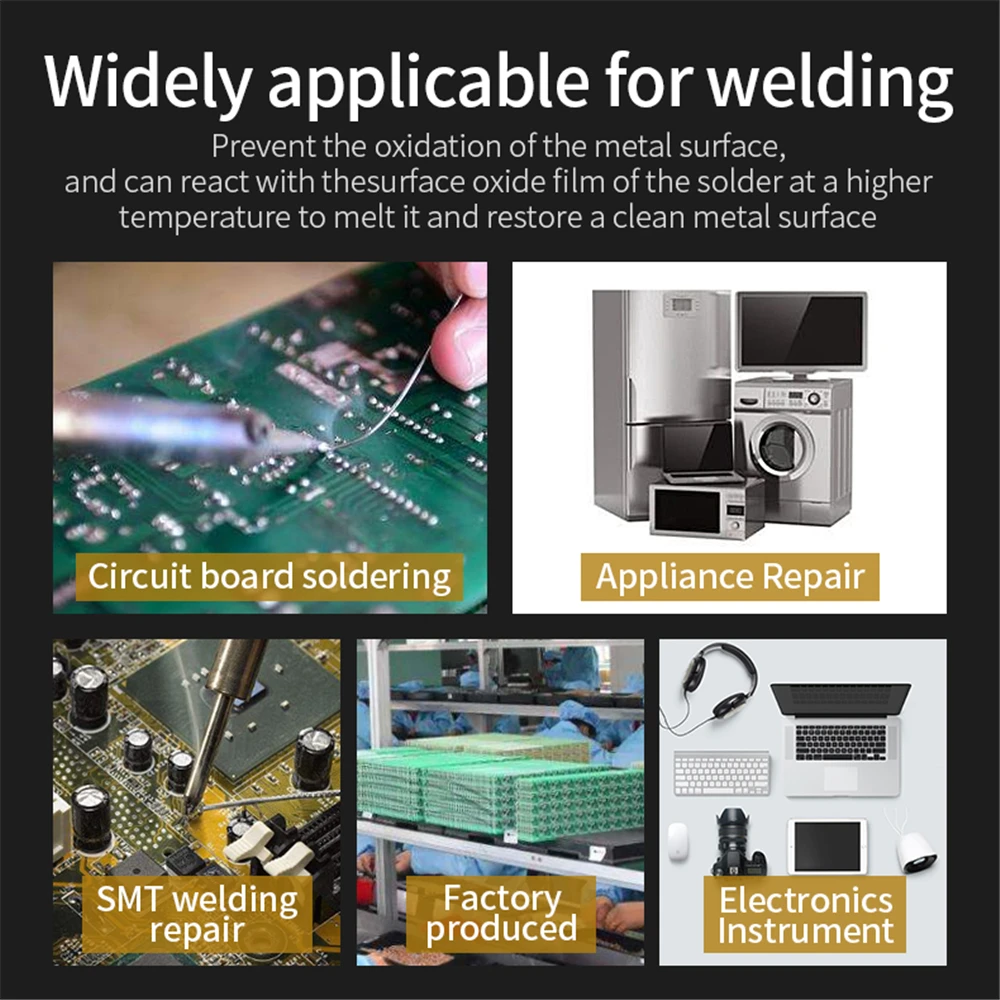 Widely applicable for welding

Prevent the oxidation of the metal surface, and can react with thesurface oxide film of the solder at a higher temperature to melt it and restore a clean metal surface

Circuit board soldering

Appliance Repair

SMT welding repair

Factory produced

Electronics Instrument