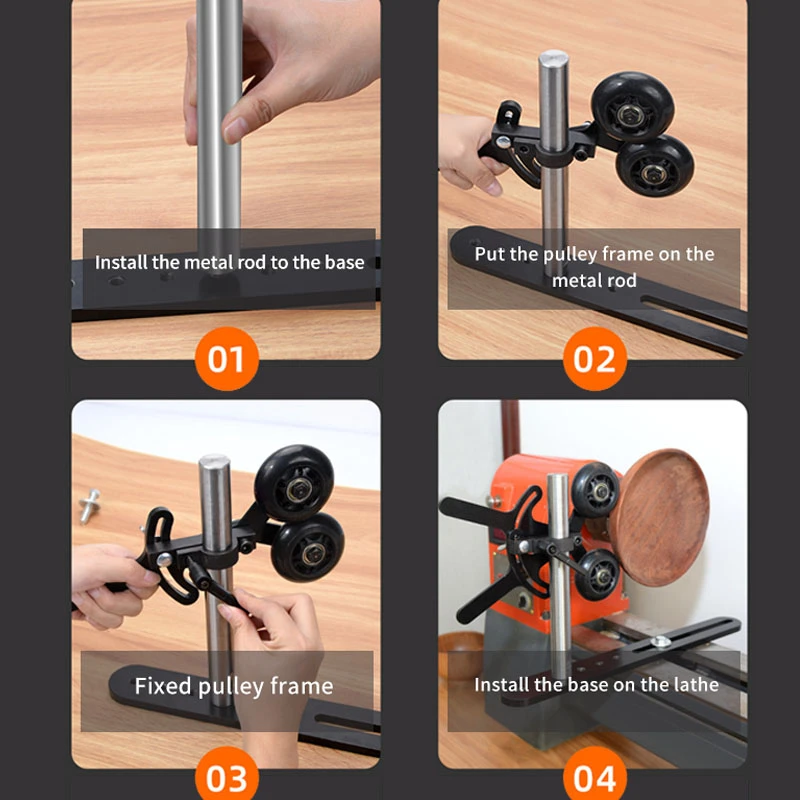 Install the metal rod to the base

01

Put the pulley frame on the metal rod

02

Fixed pulley frame

03

Install the base on the lathe

04