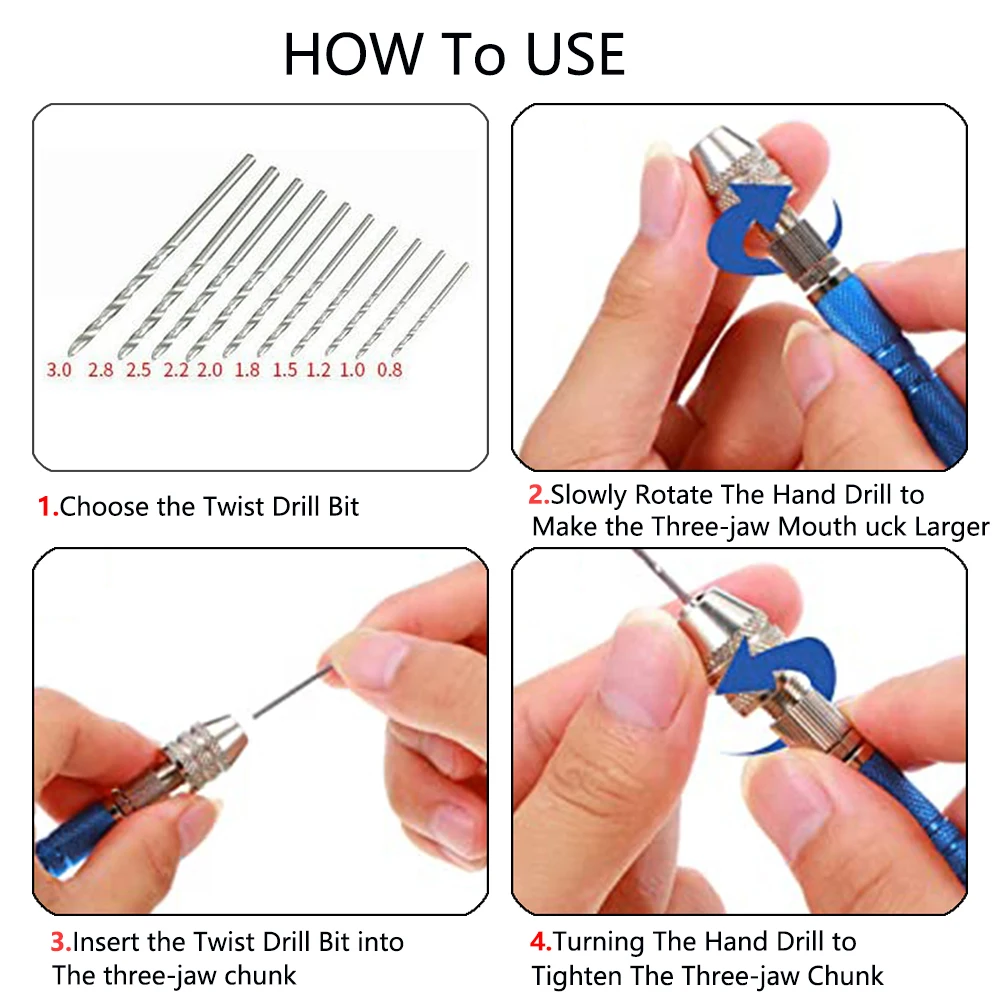 HOW To USE

3.0 2.8 2.5 2.2 2.0 1.8 1.5 1.2 1.0 0.8

1.Choose the Twist Drill Bit

2.Slowly Rotate The Hand Drill to Make the Three-jaw Mouth uck Larger

3.Insert the Twist Drill Bit into The three-jaw chunk

4.Turning The Hand Drill to Tighten The Three-jaw Chunk