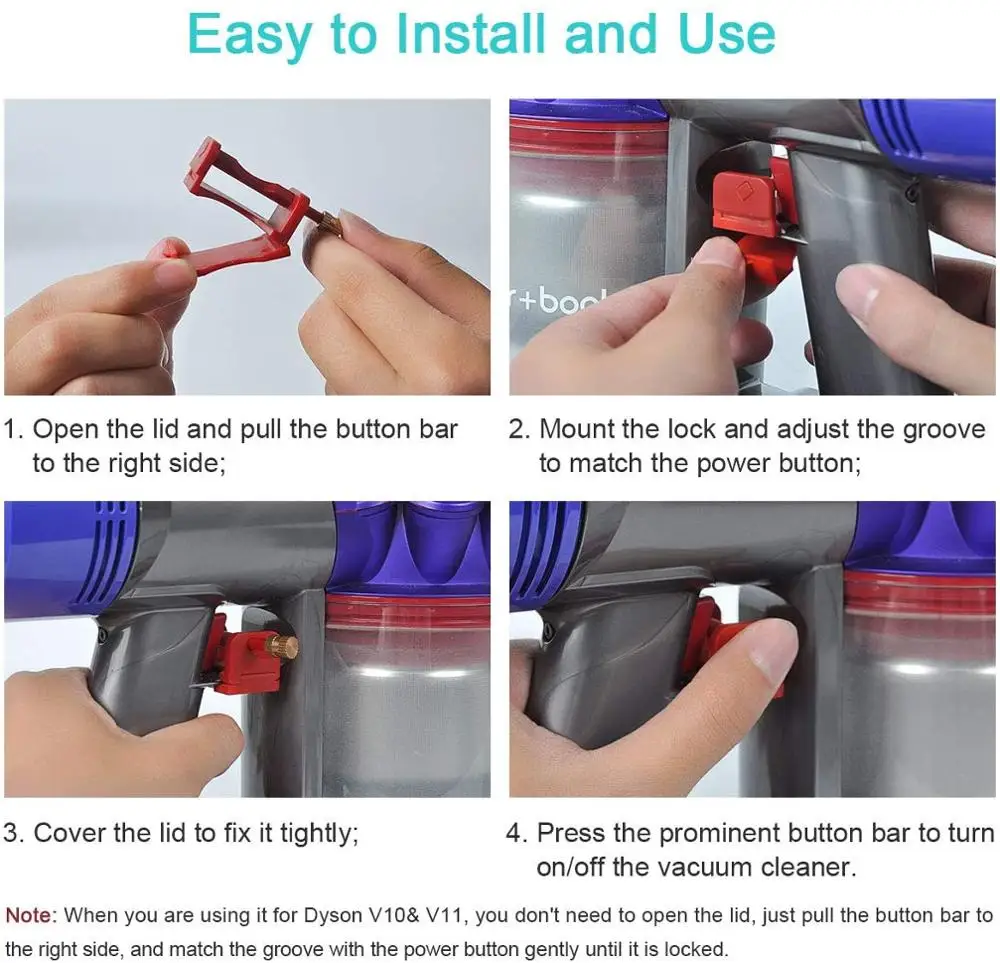 Easy to Install and Use

+boo

1. Open the lid and pull the button bar to the right side;

2. Mount the lock and adjust the groove to match the power button;

3. Cover the lid to fix it tightly;

4. Press the prominent button bar to turn on/off the vacuum cleaner.

Note: When you are using it for Dyson V10& V11, you don't need to open the lid, just pull the button bar to the right side, and match the groove with the power button gently until it is locked.